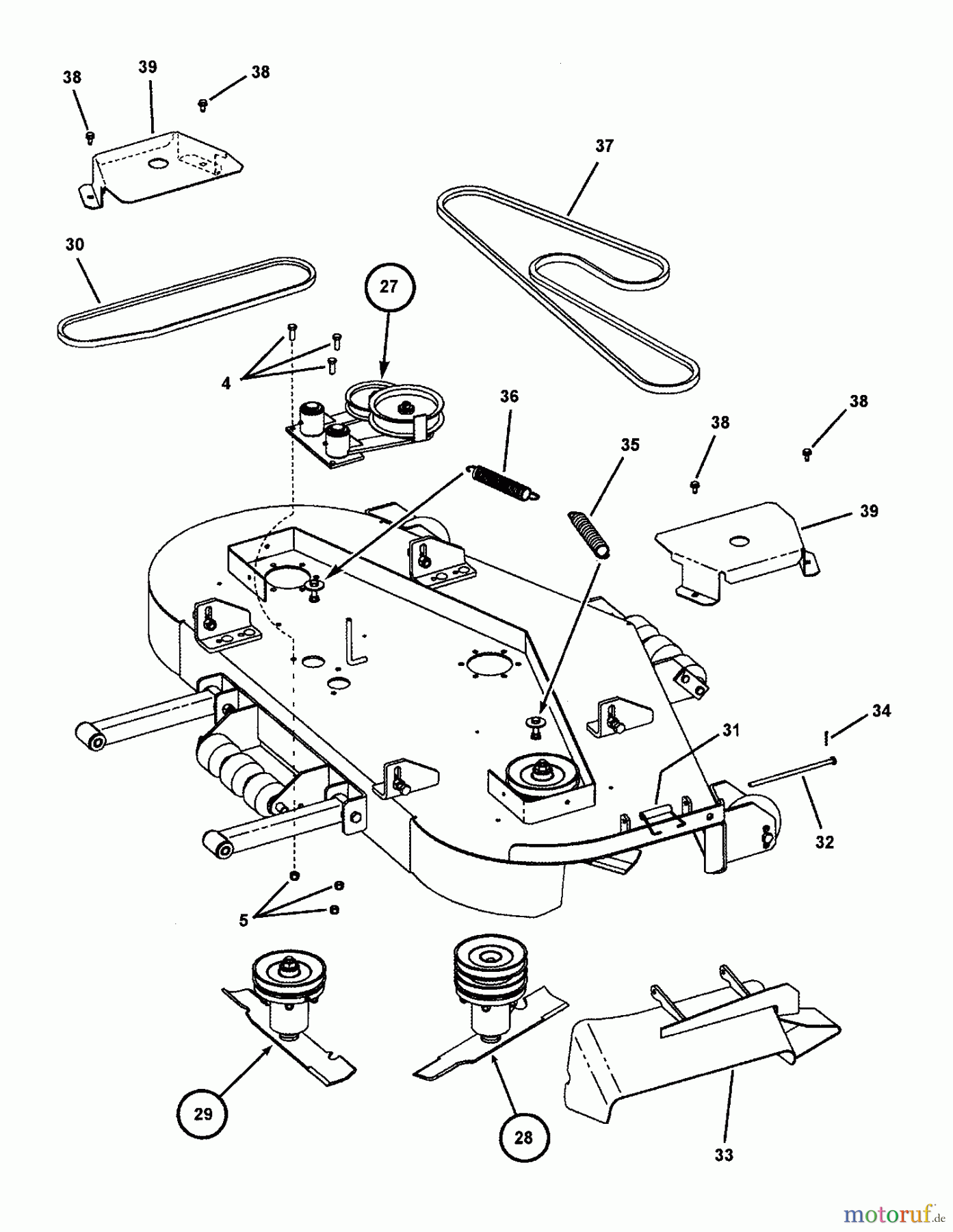 38
39
38
37
30
27
4
36
38
38
35
39
34
31
32
5
29
28
33
motoruf.de