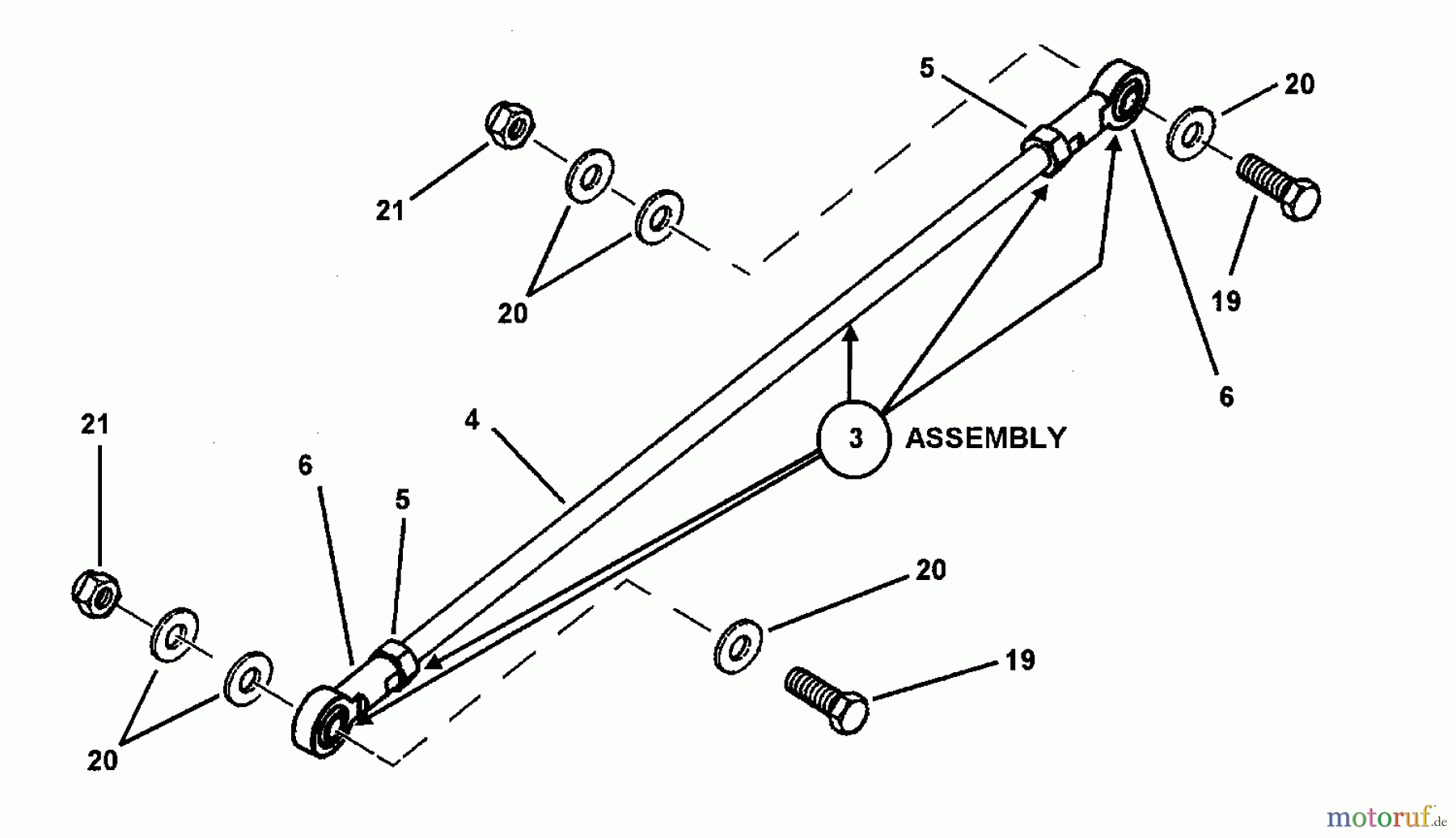 5
20
21
20
19
6
3 ASSEMBLY
4
21
6
5
20
19
20
motoruf.de