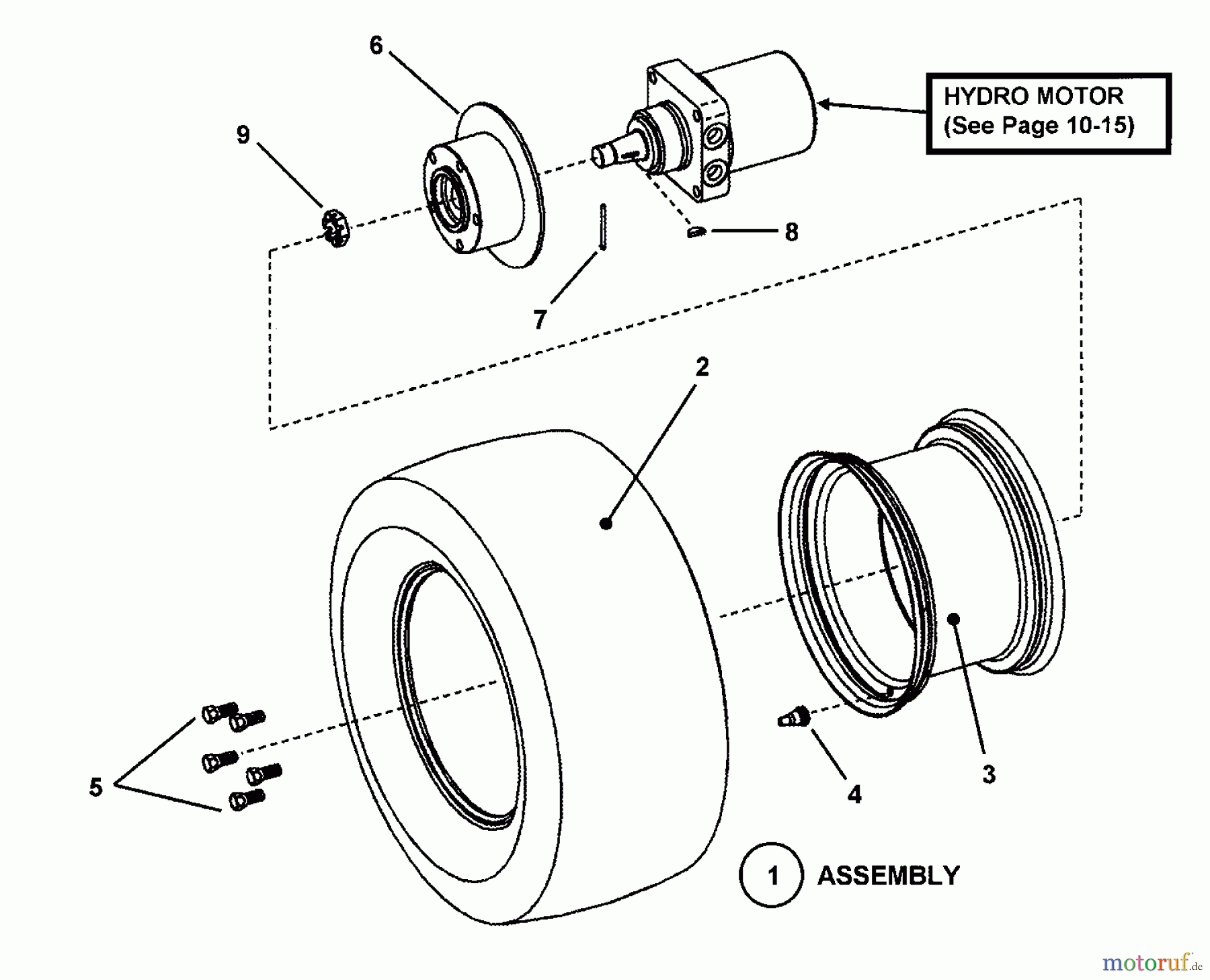 6

HYDRO MOTOR
(See Page 10-15)

9

8

7

2

5

4

3

1 ASSEMBLY

motoruf.de