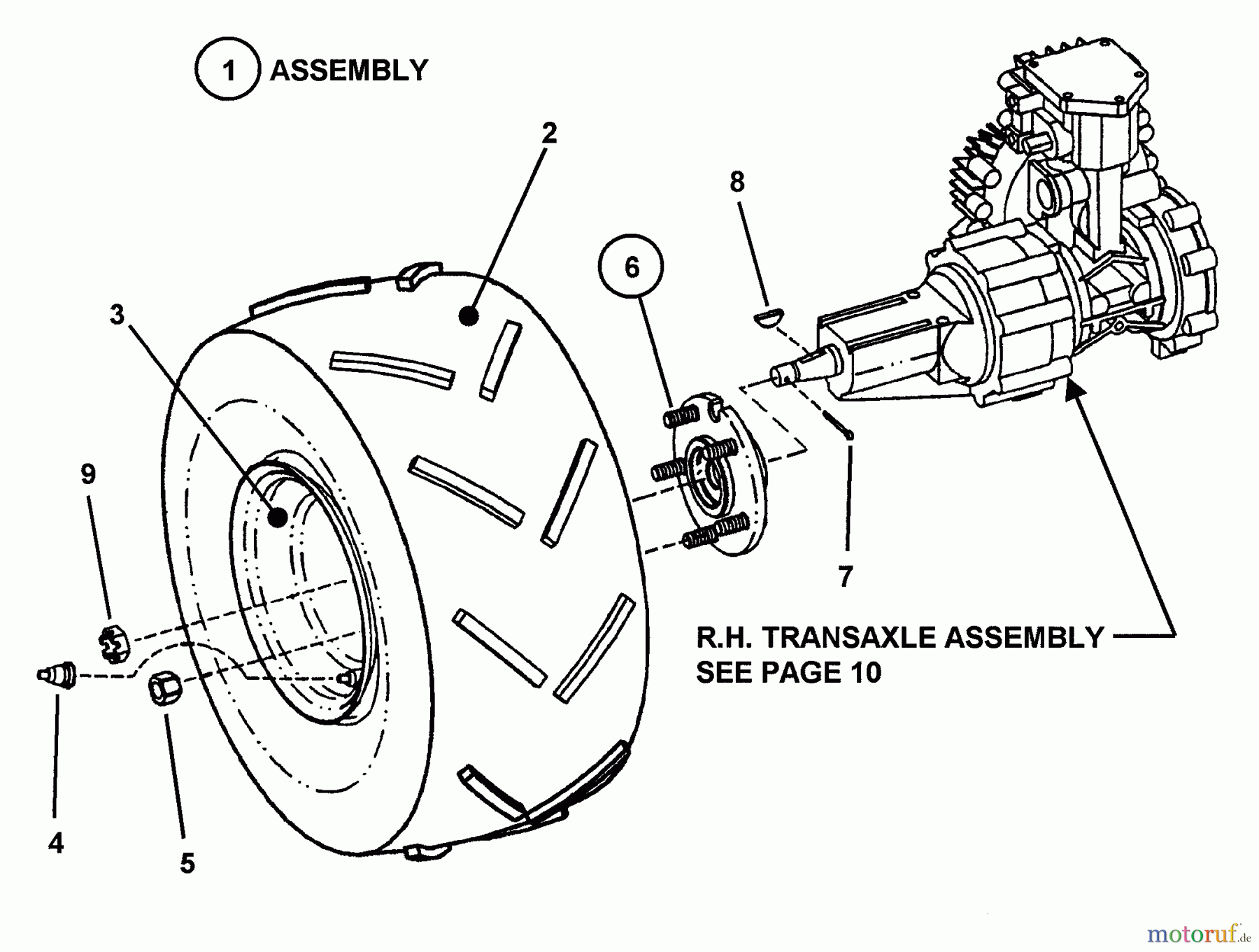 1 ASSEMBLY

2

3

8

6

9

7

R.H. TRANSAXLE ASSEMBLY
SEE PAGE 10

4

5

motoruf.de