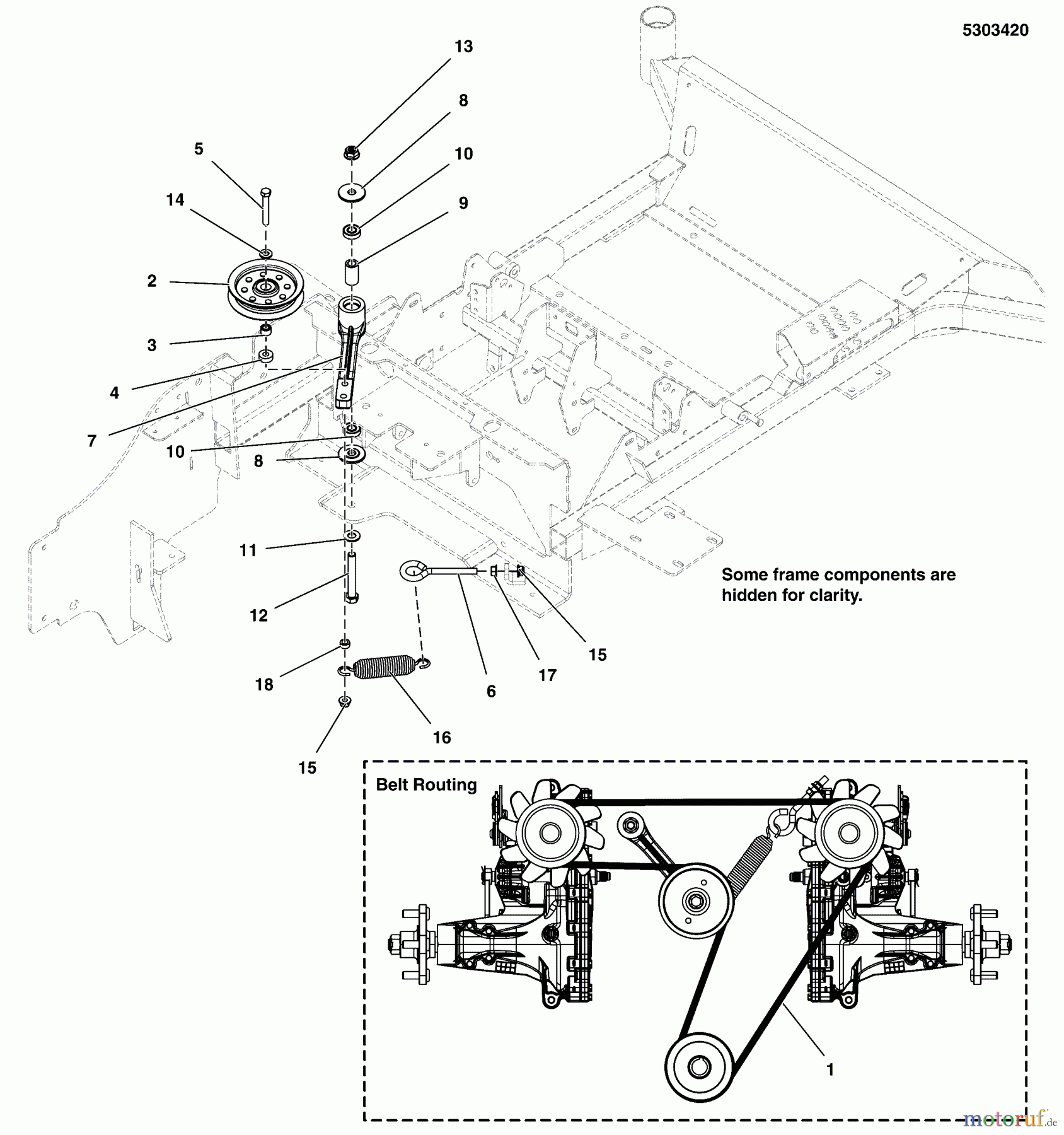 5303420

13

8

10

9

5

14

2

3

4

7

10

8

11

12

18

15

16

6

17

15

Some frame components are hidden for clarity.

Belt Routing

1

motoruf.de