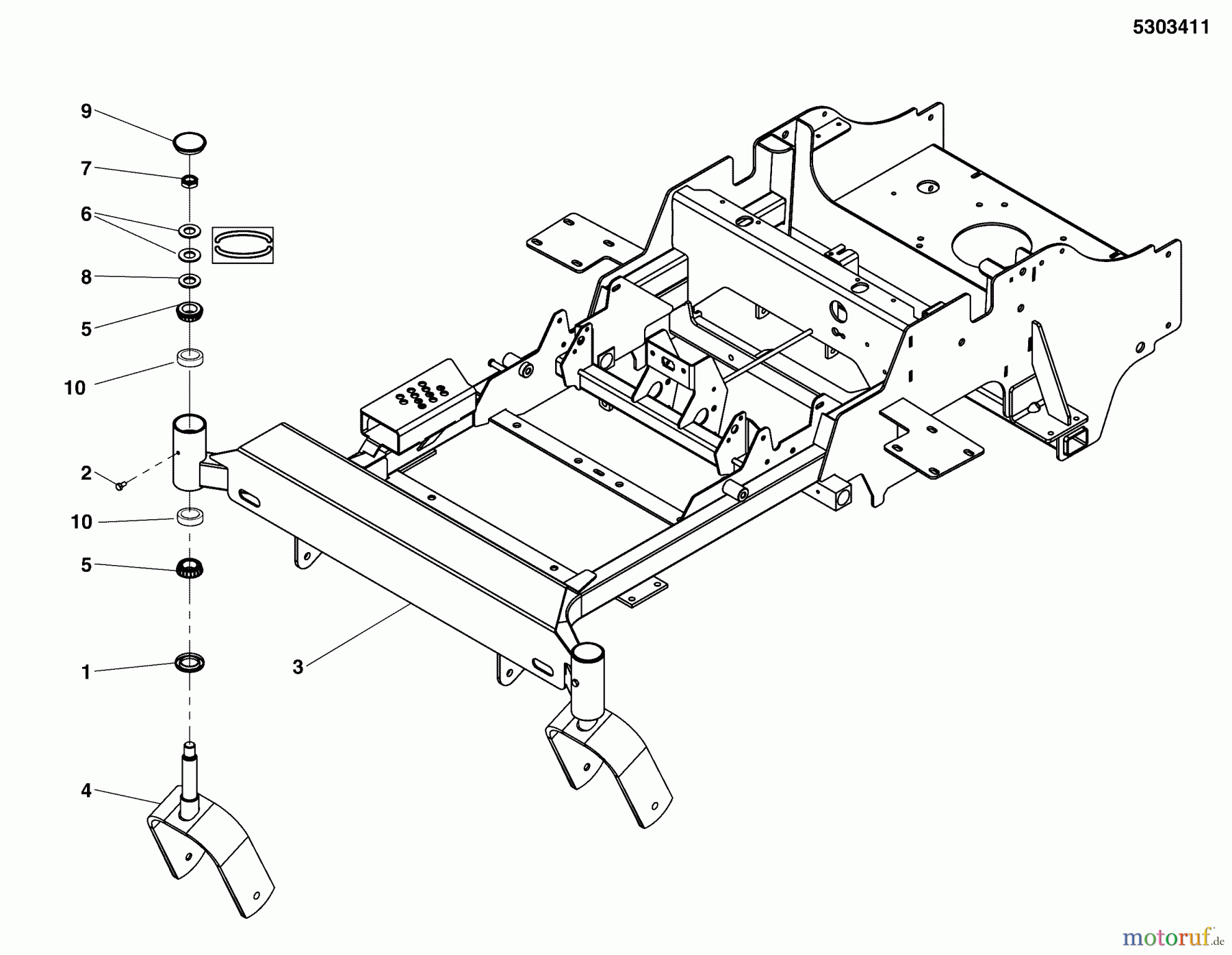 5303411

9

7

6

8

5

10

2

10

5

1

3

4

motoruf.de