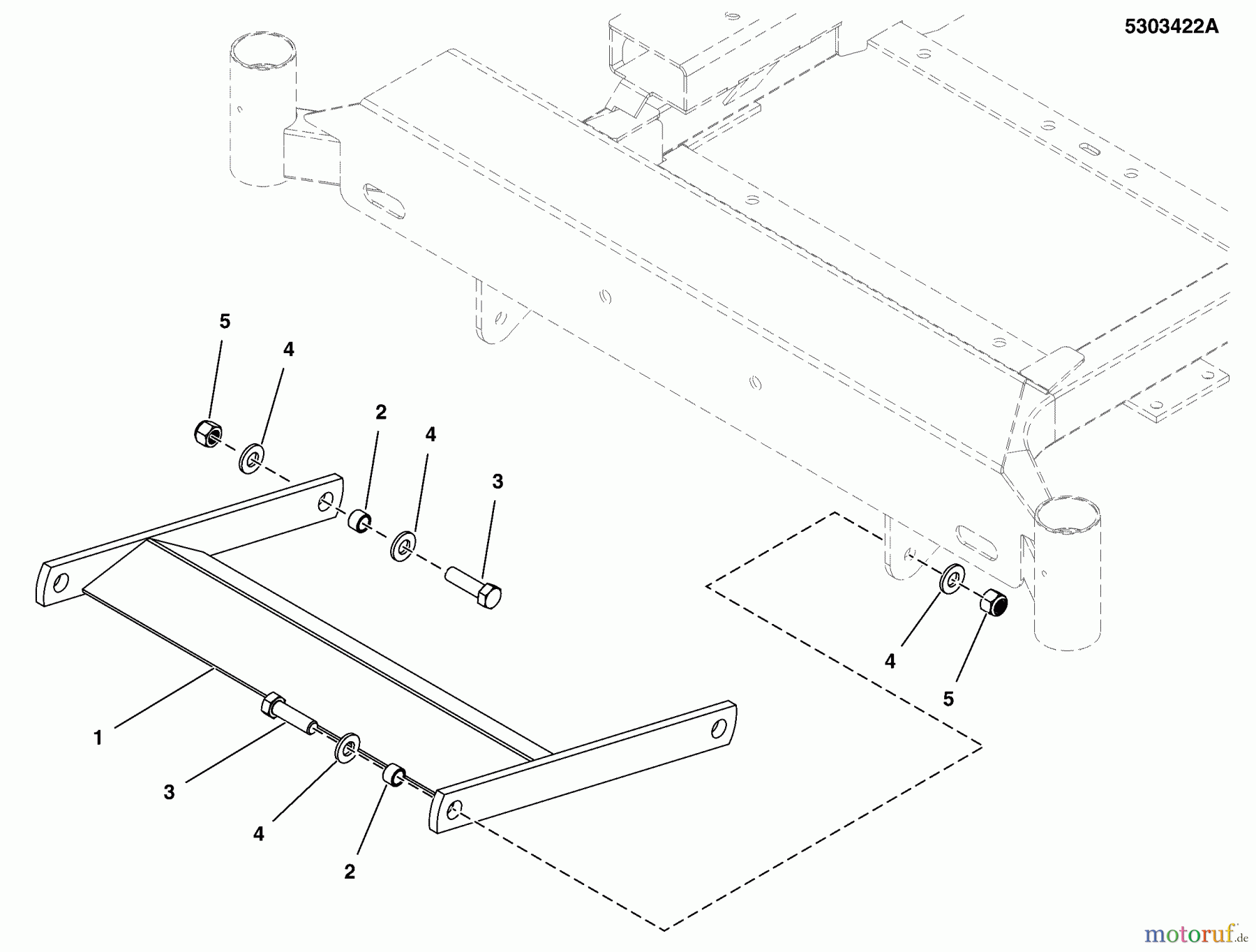 5303422A

5

4

2

4

3

4

5

1

3

4

2

motoruf.de