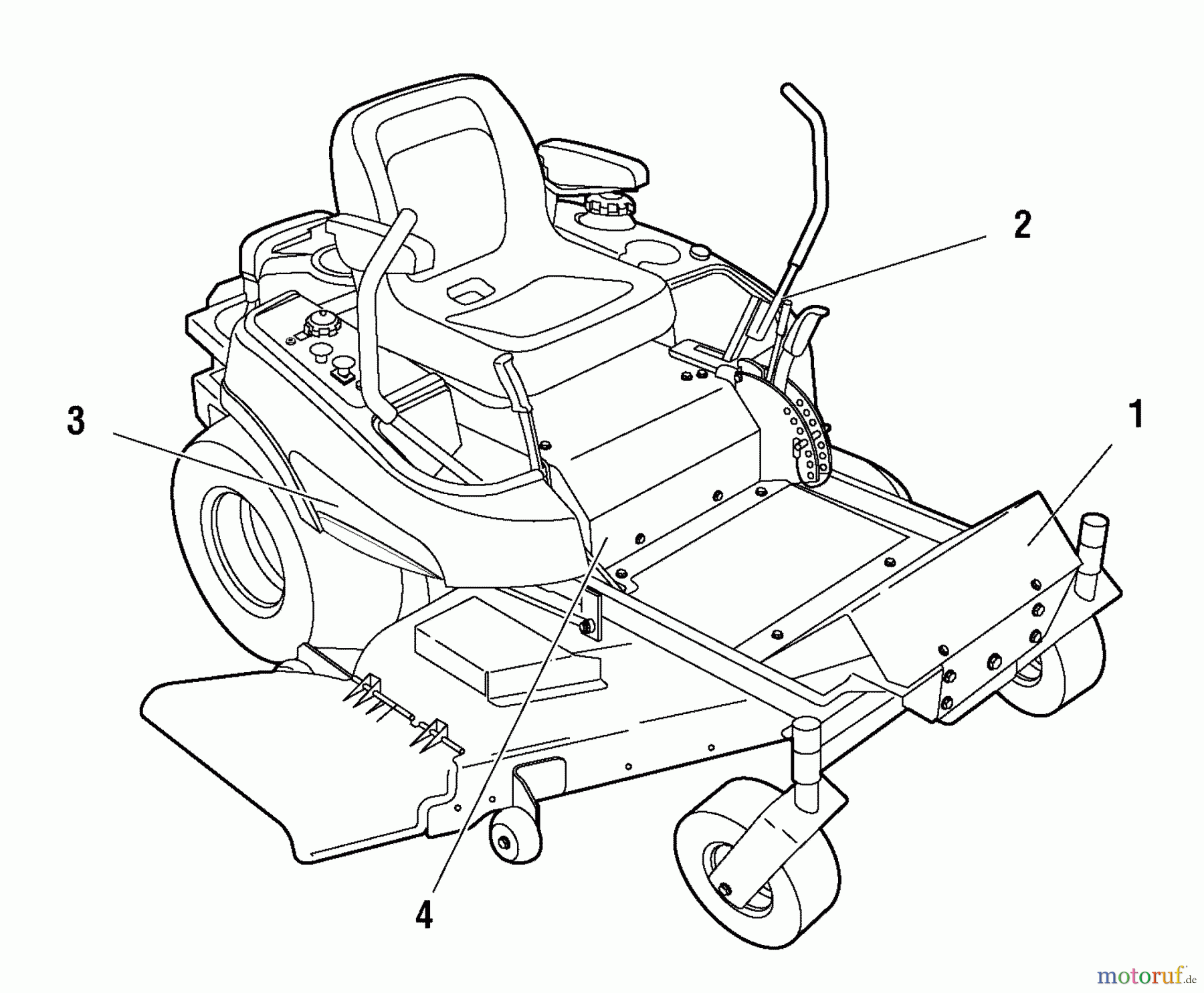 2

3

1

4

motoruf.de