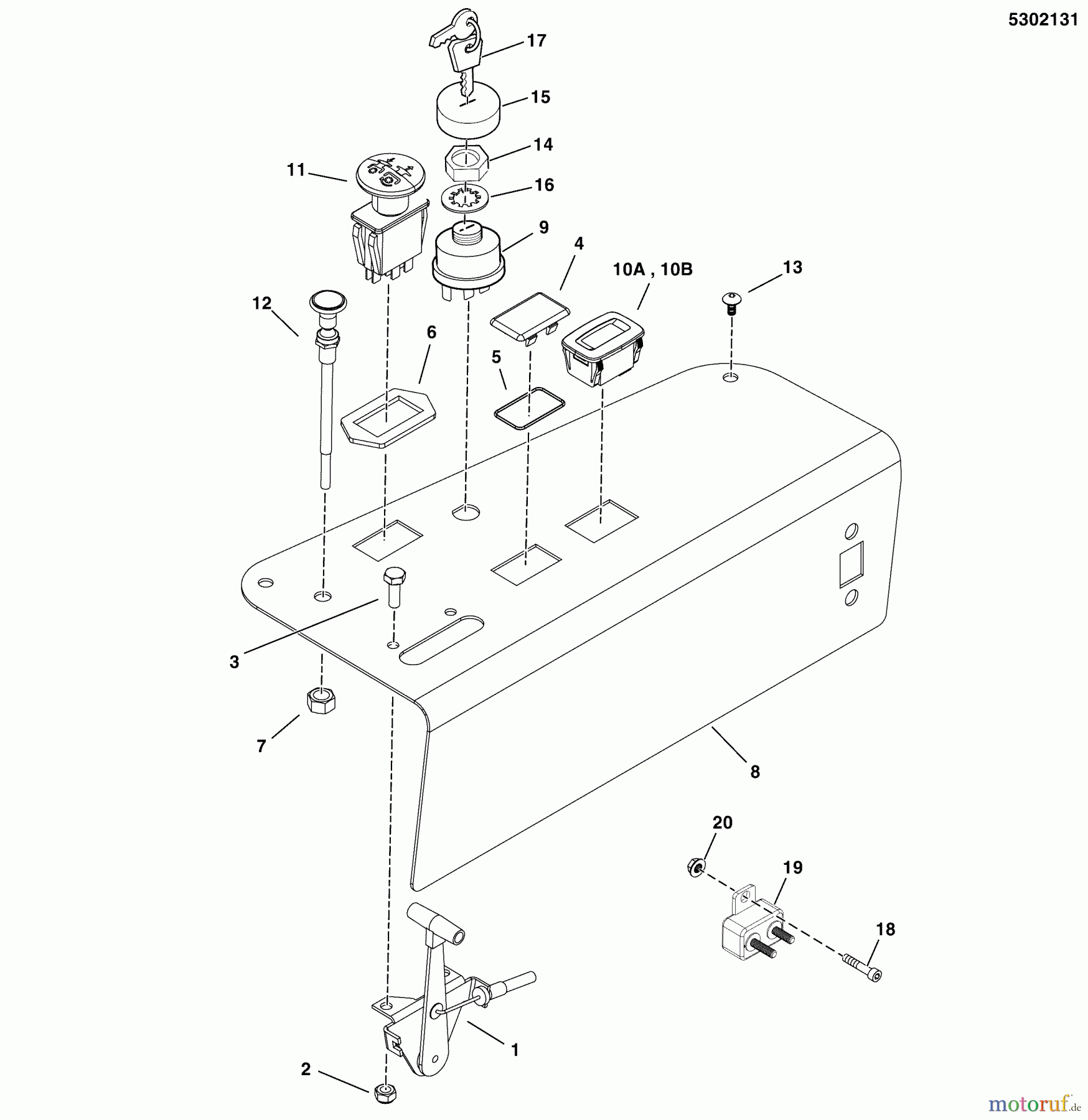 5302131

17

15

14

11

16

9

4

10A , 10B

13

12

6

5

3

7

8

20

19

18

1

2

motoruf.de