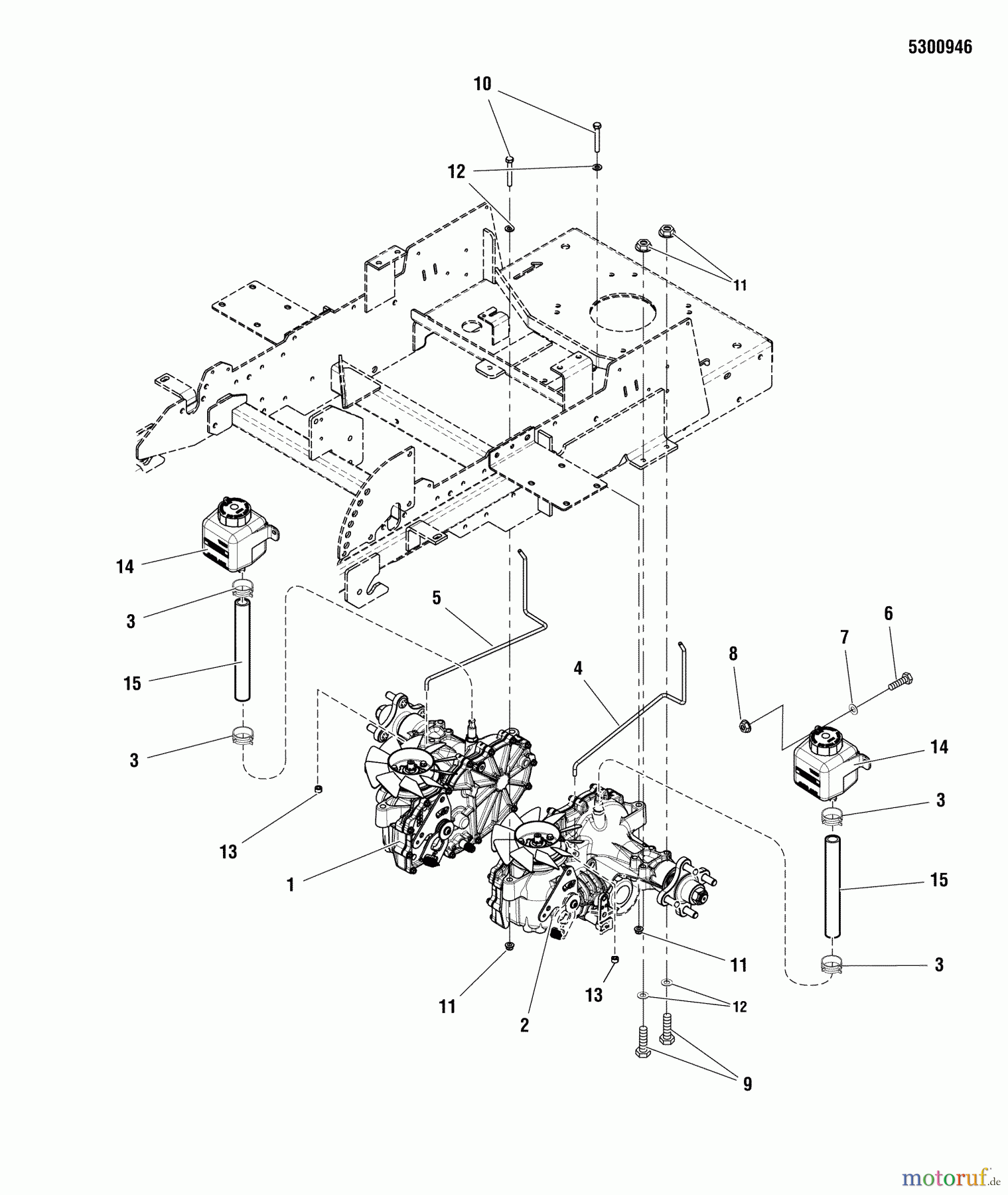 5300946

10

12

11

14

3

15

3

5

4

8

7

6

14

3

15

3

13

1

11

2

13

11

12

9

motoruf.de