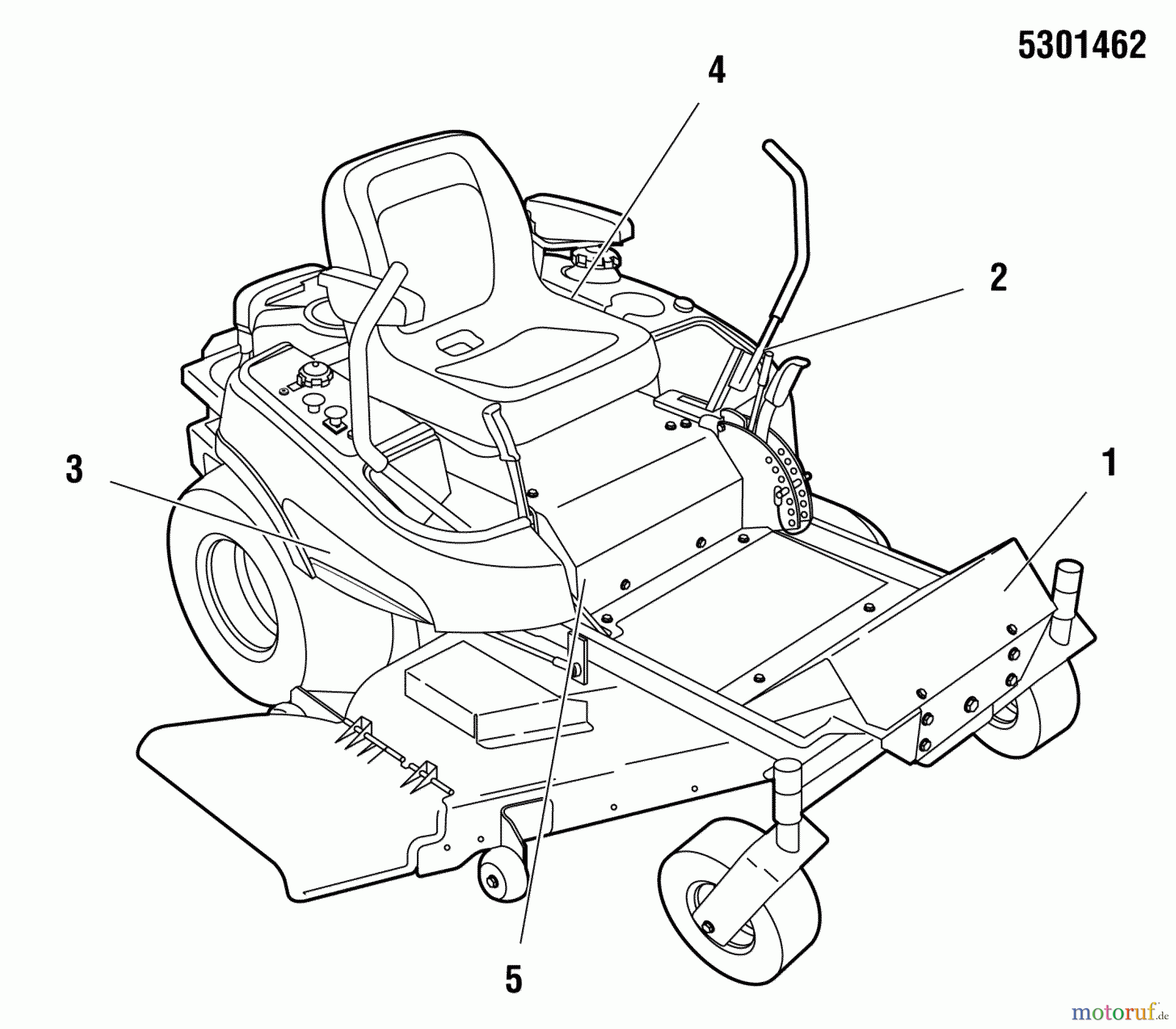 5301462

4

2

3

1

5

motoruf.de