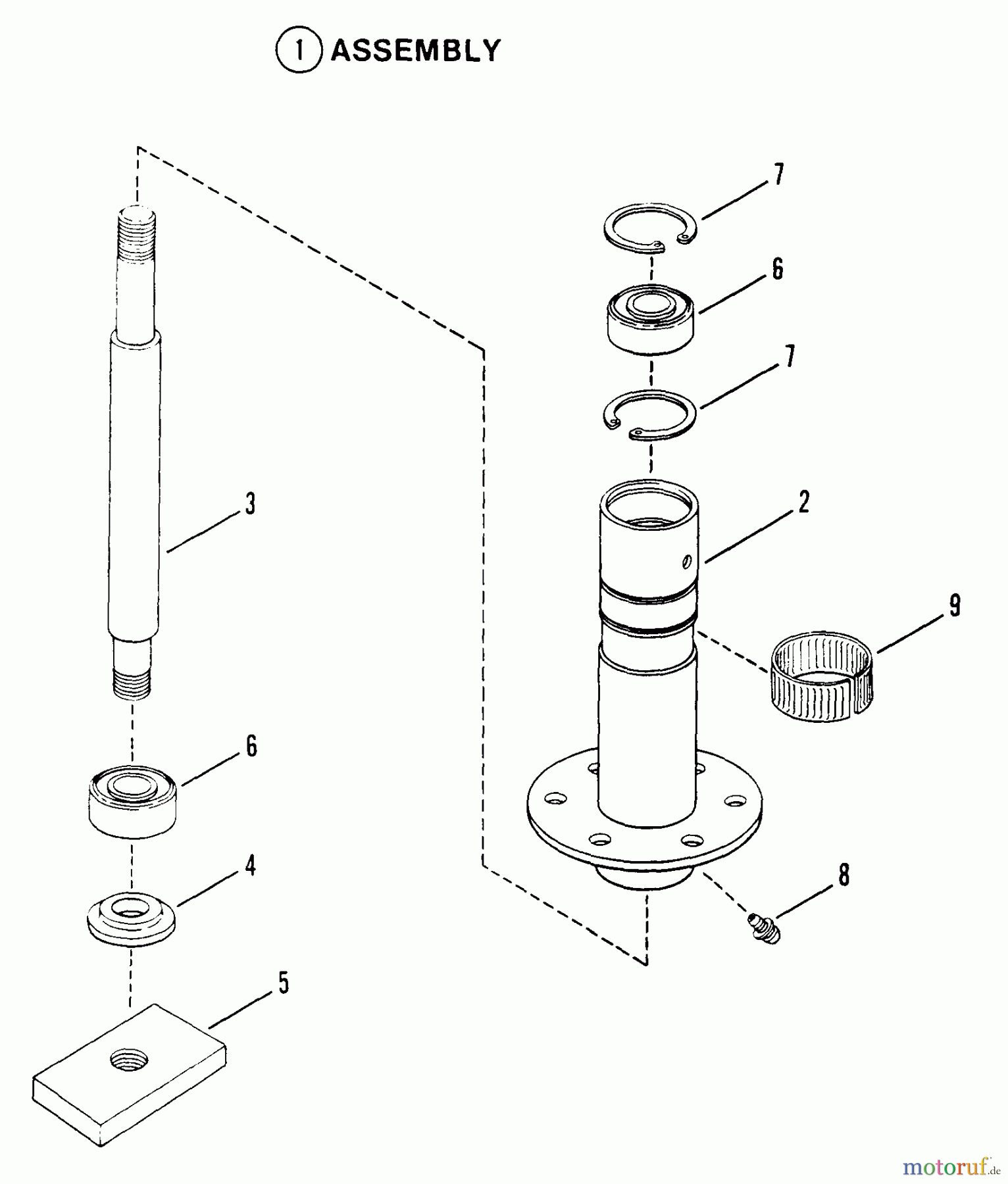 1 ASSEMBLY

7

6

7

3

2

9

6

4

8

5

motoruf.de