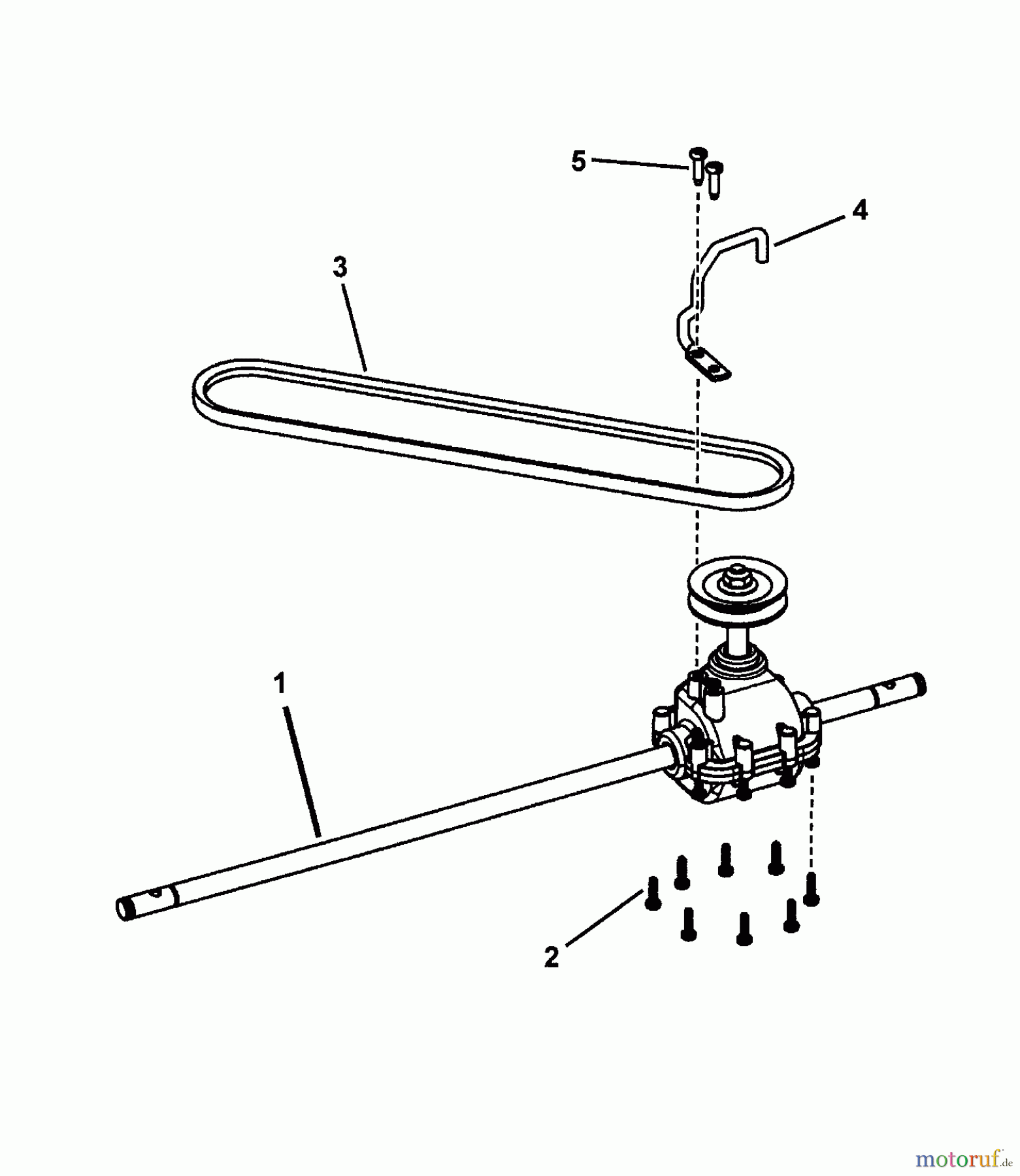 5
4
3
1
2
motoruf.de