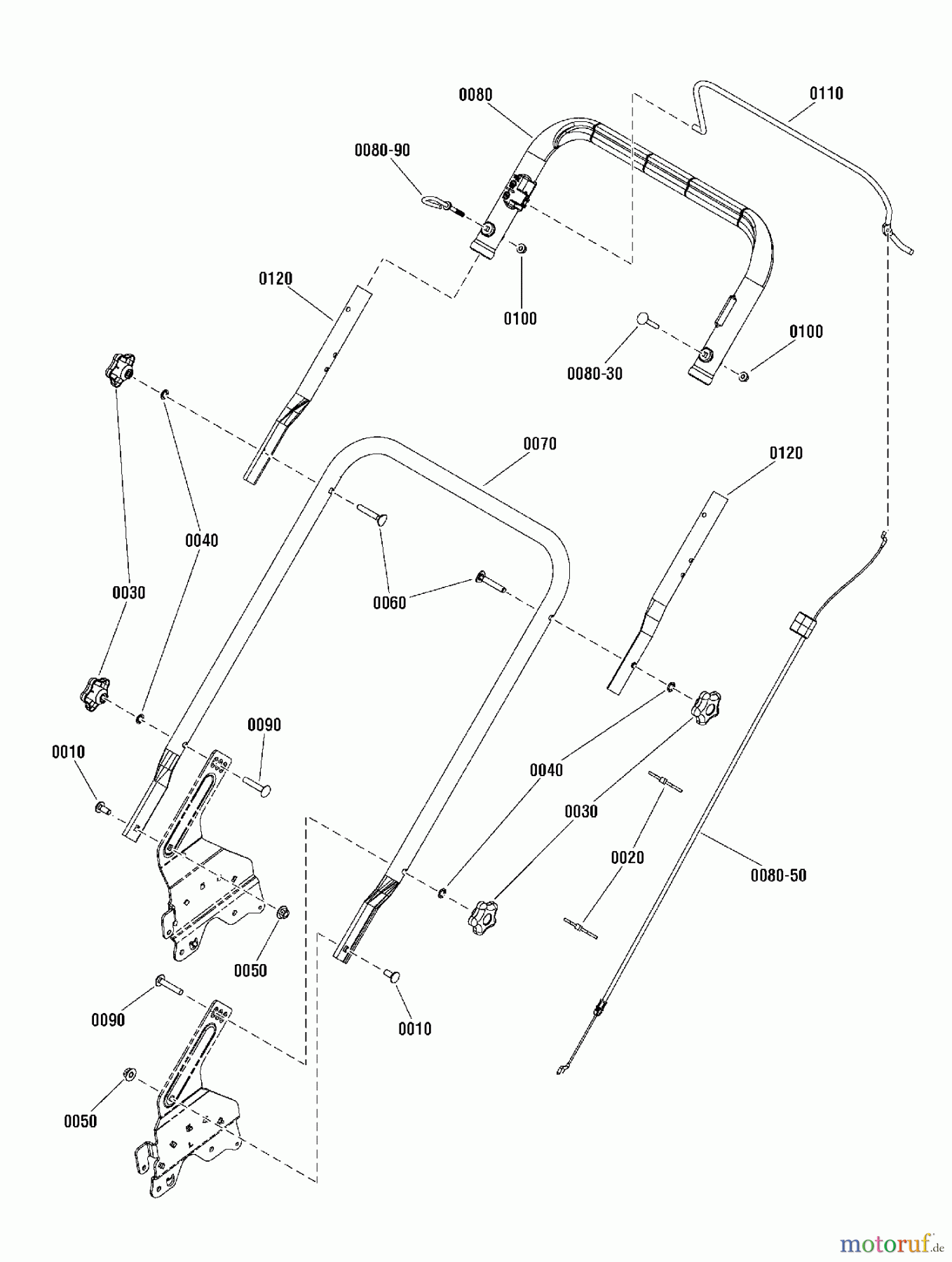 0080
0110
0080-90
0120
0100
0100
0080-30
0070
0120
0040
0030
0060
0090
0010
0040
0030
0020
0080-50
0050
0090
0010
0050
motoruf.de