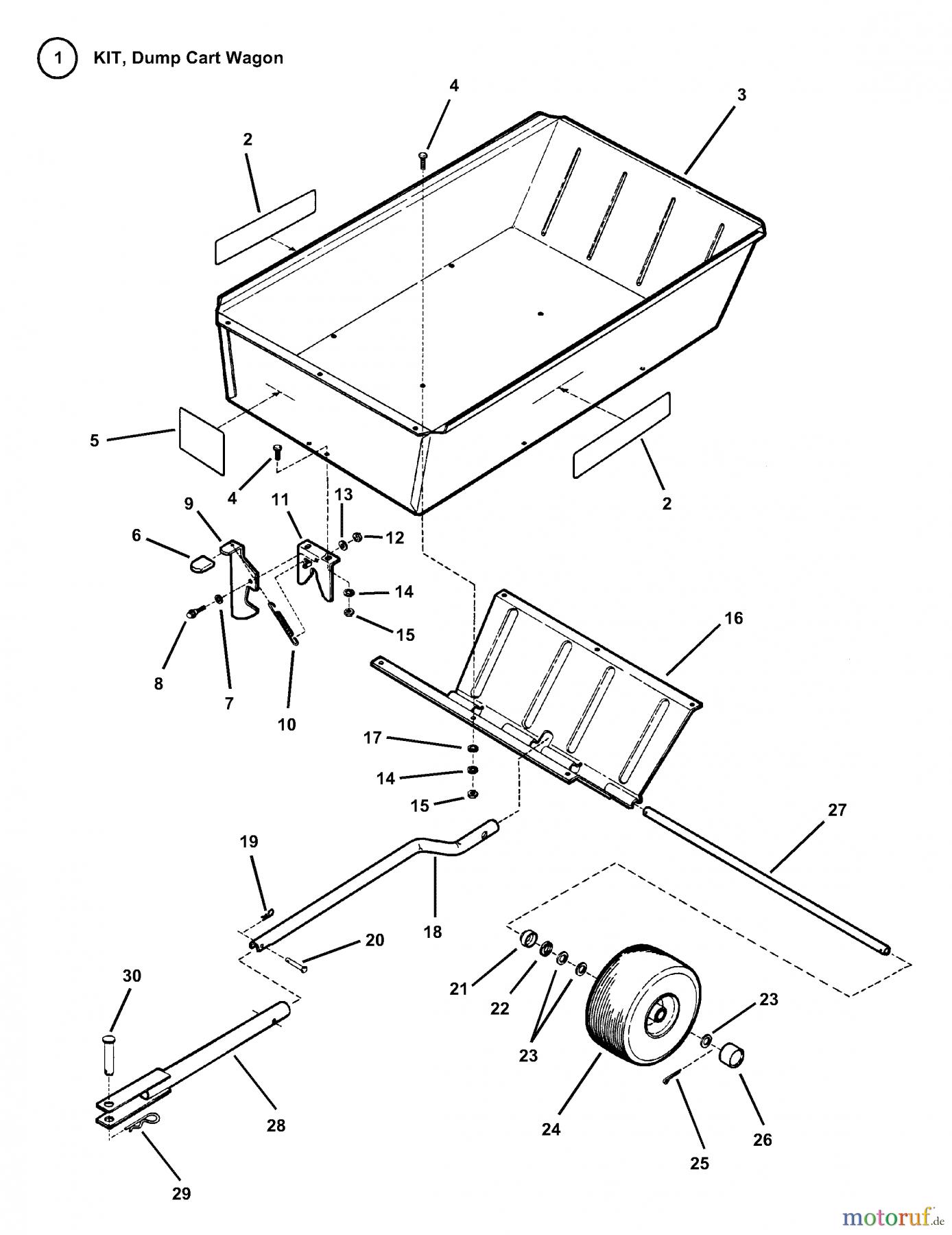 1 KIT, Dump Cart Wagon

4
3
2
5
4
2
9
11
13
12
6
14
15
8
7
10
16
17
14
15
27
19
18
20
30
21
22
23
23
24
25
26
28
29

motoruf.de