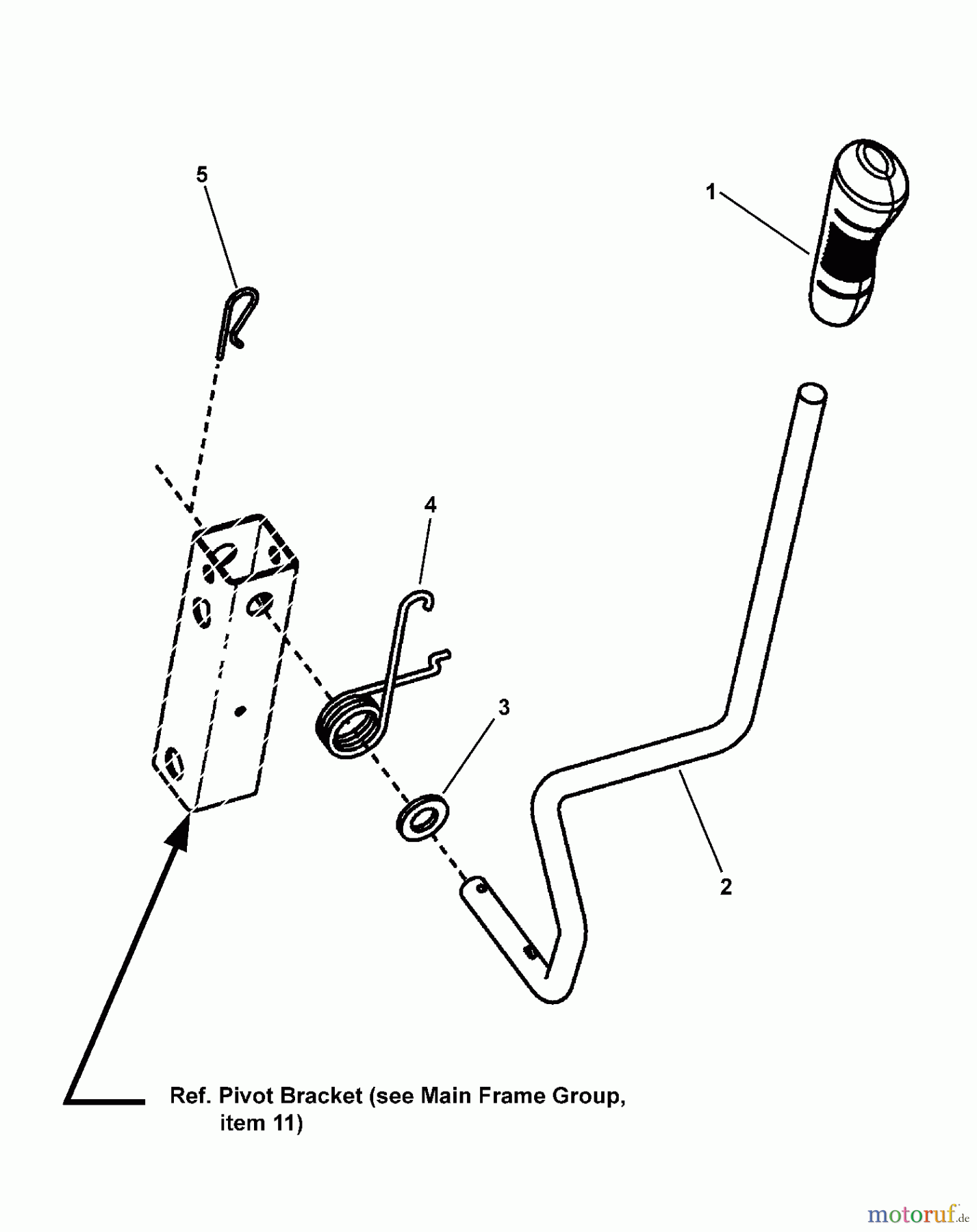 5

1

4

3

2

Ref. Pivot Bracket (see Main Frame Group, item 11)

motoruf.de