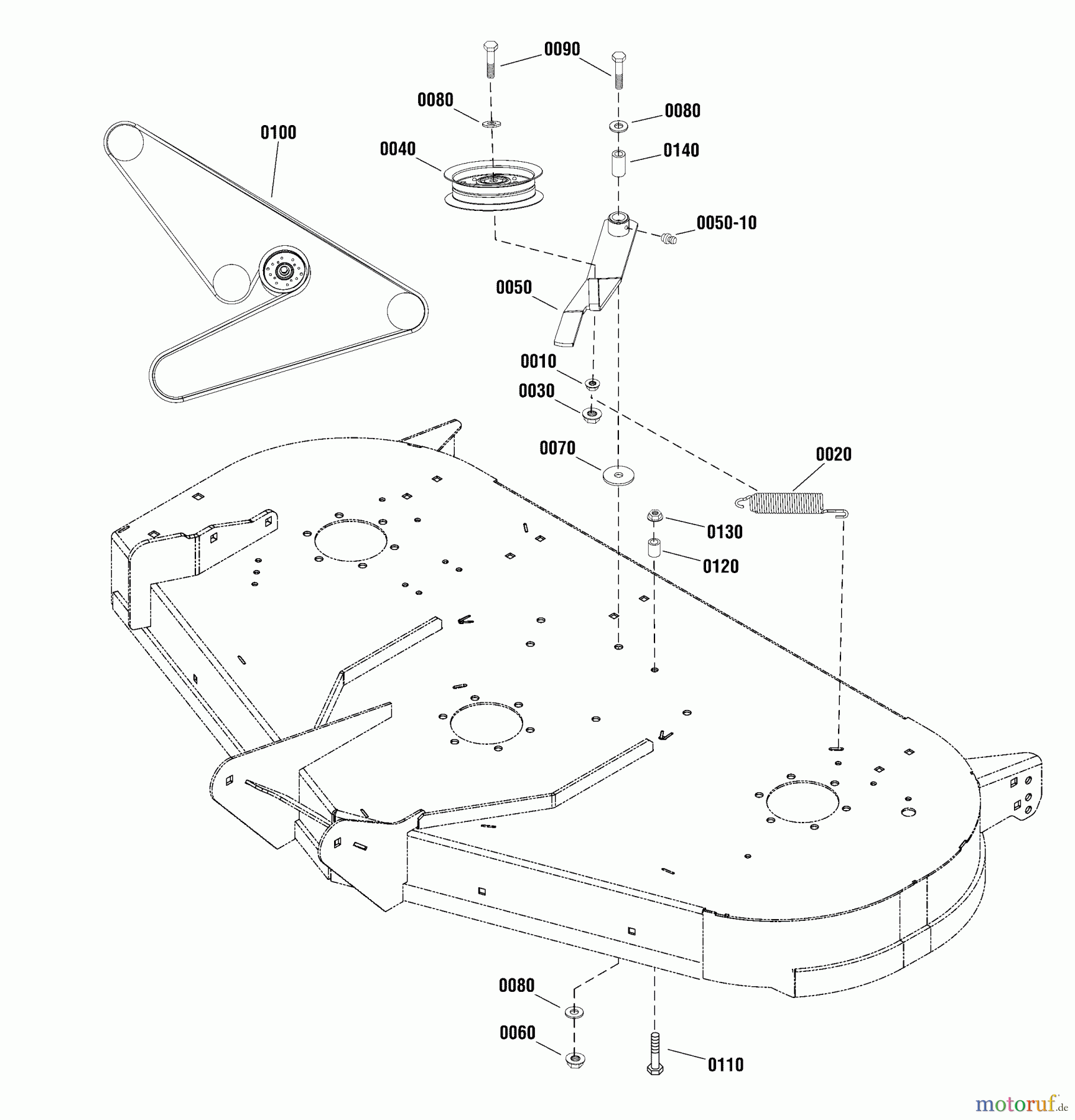 0090
0080
0080
0100
0040
0140
0050-10
0050
0010
0030
0070
0020
0130
0120
0080
0060
0110
motoruf.de