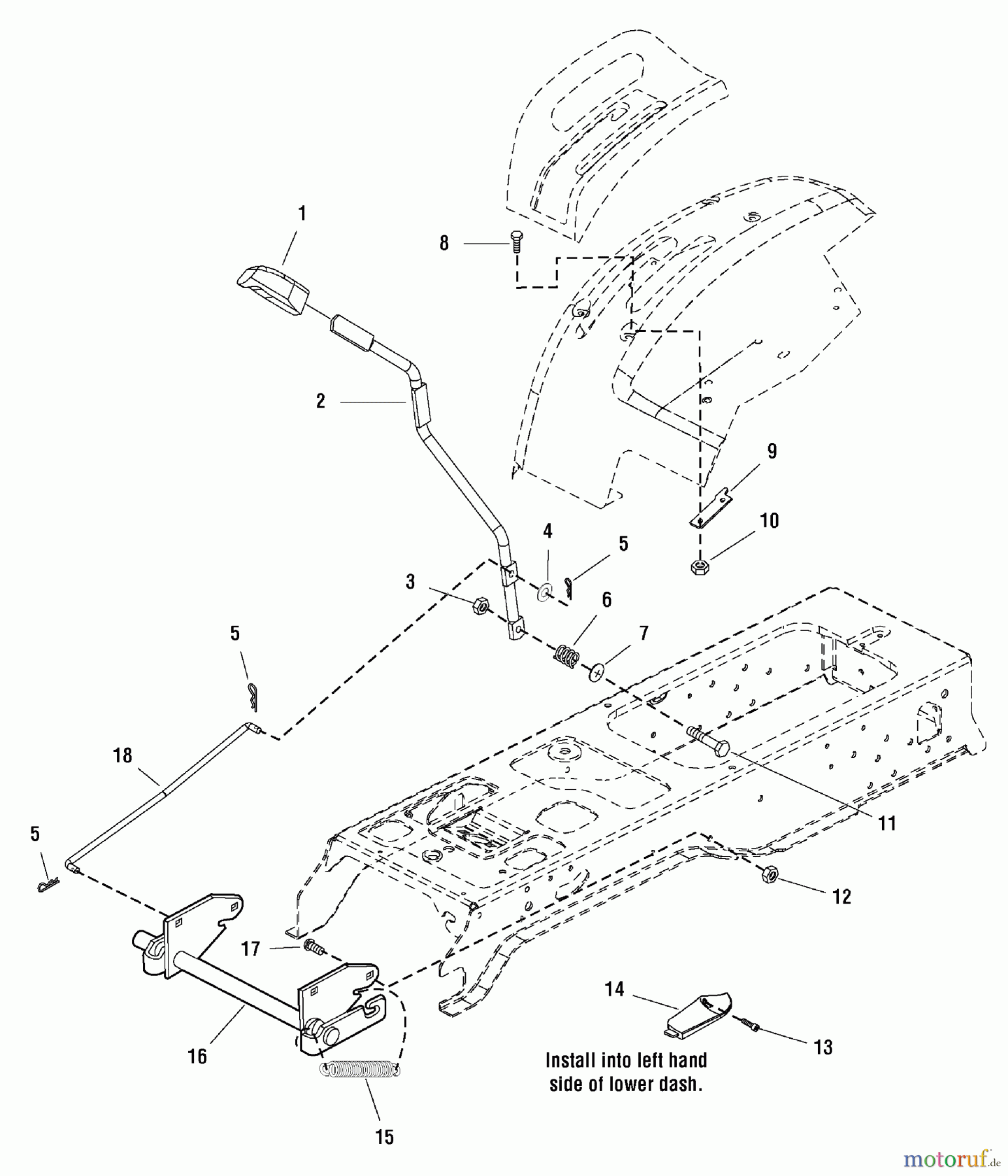 1
8
2
9
10
4
5
3
6
7
5
18
11
5
12
17
14
16
13
Install into left hand side of lower dash.
15
motoruf.de