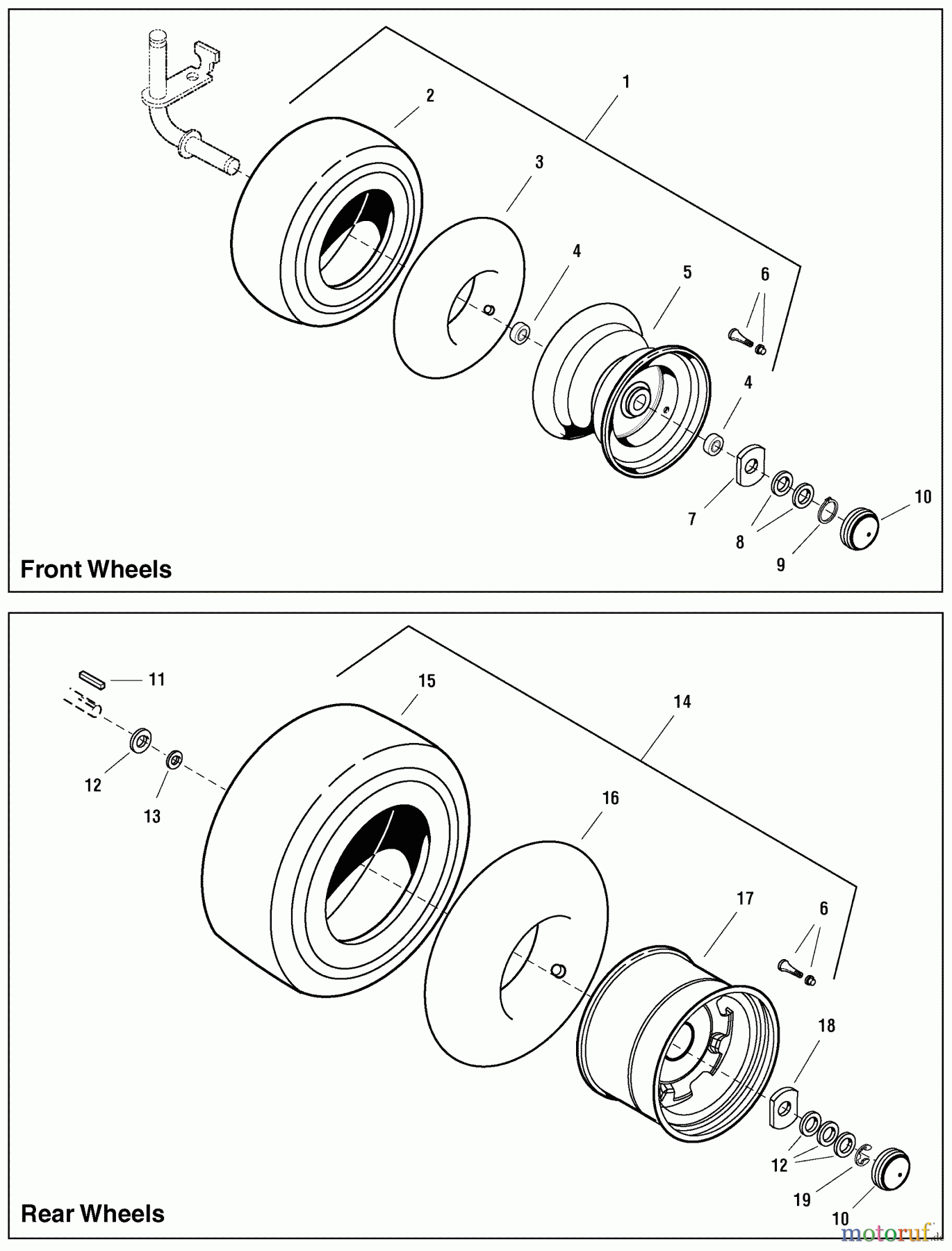 1
2
3
4
5
6
4
7
8
9
10
Front Wheels

11
15
14
12
13
16
17
6
18
12
19
10
Rear Wheels

motoruf.de