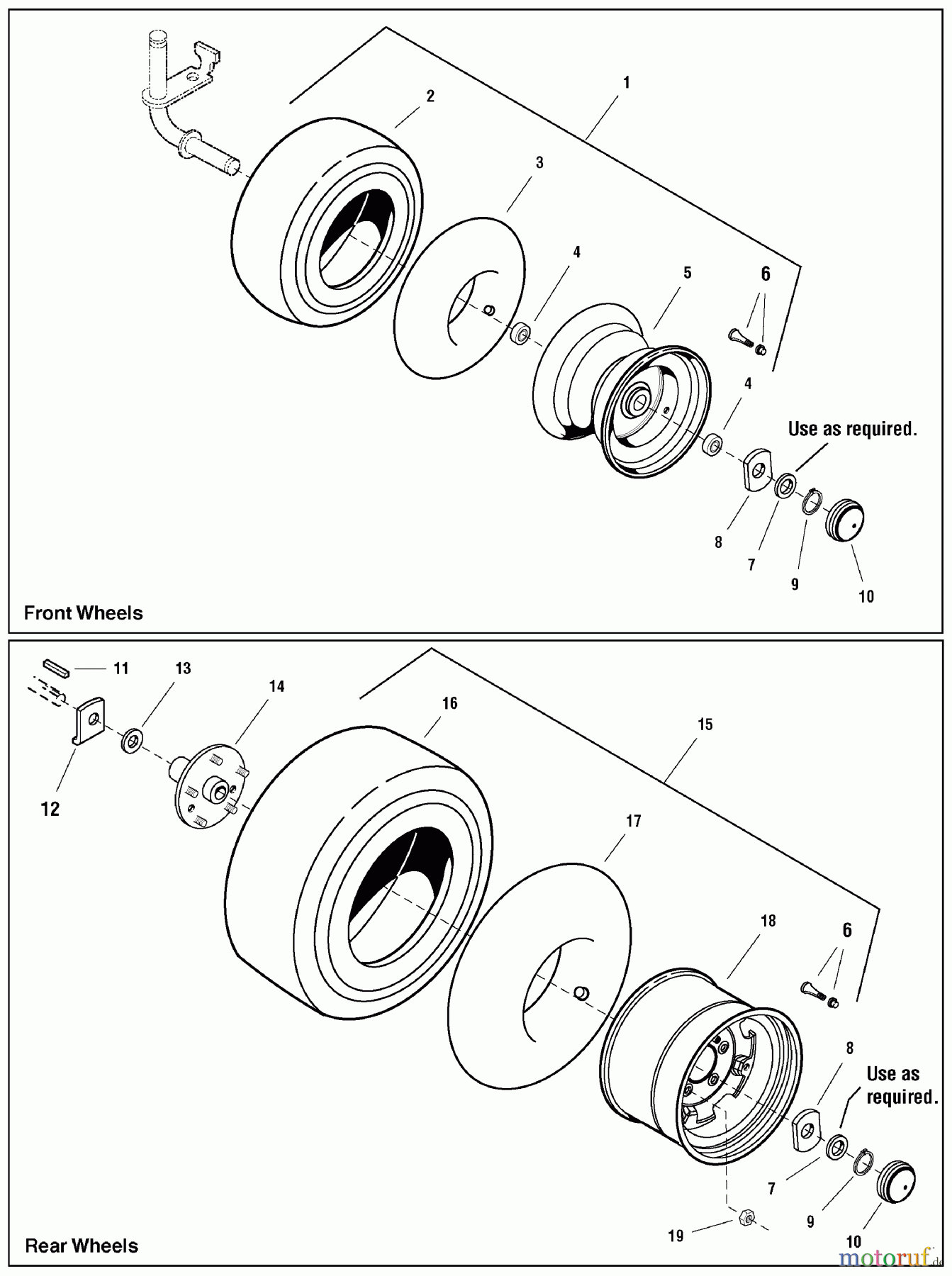 1
2
3
4
5
6
4
Use as required.
8
7
9
10
Front Wheels

11
13
14
16
15
12
17
18
6
8
Use as required.
7
9
10
19
Rear Wheels
motoruf.de