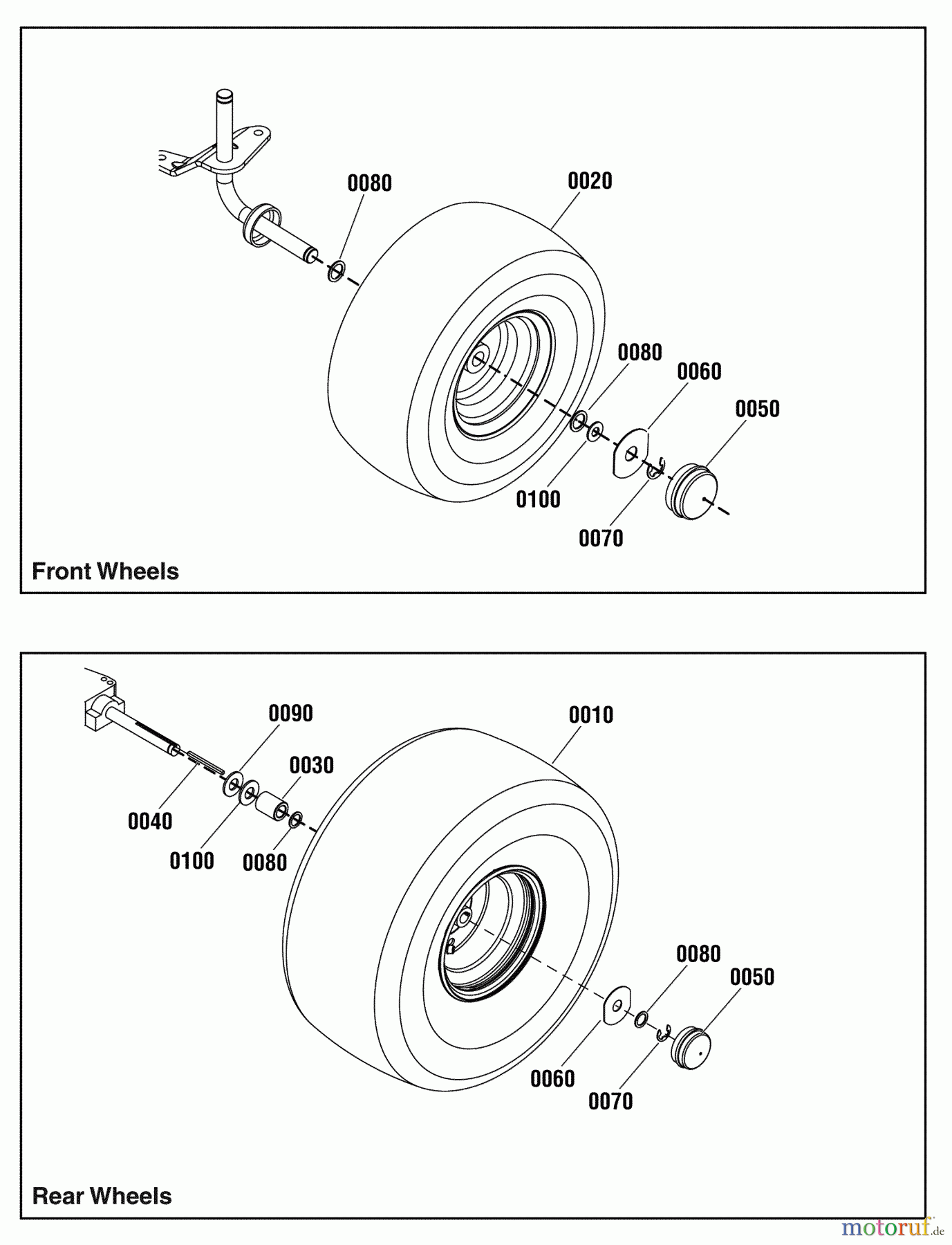 0080
0020
0080
0060
0050
0100
0070
Front Wheels

0090
0010
0030
0040
0100
0080
0080
0050
0060
0070
Rear Wheels

motoruf.de