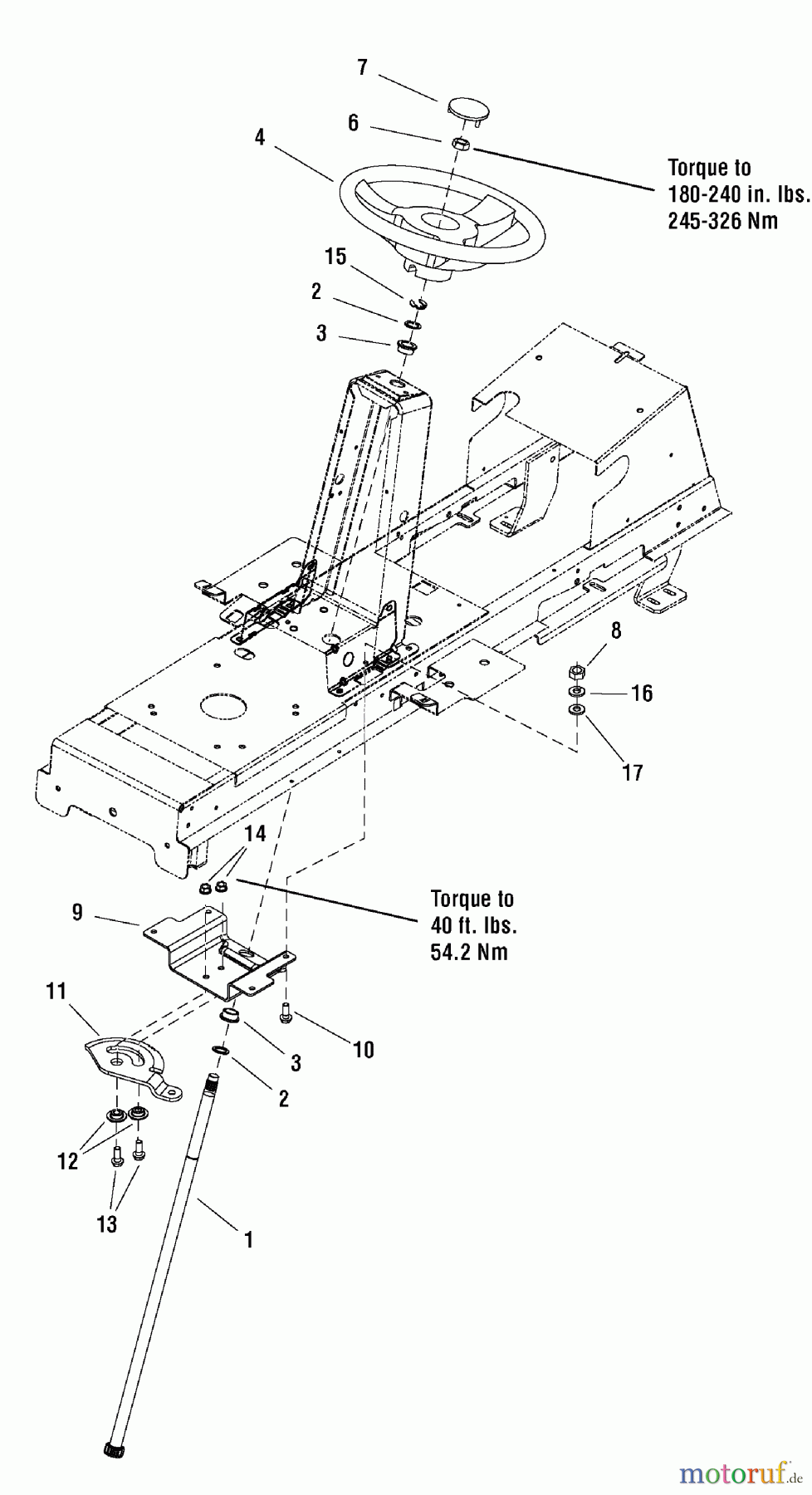 7

6

4

Torque to
180-240 in. lbs.
245-326 Nm

15

2

3

8

16

17

14

Torque to
40 ft. lbs.
54.2 Nm

9

11

10

3

2

12

13

1

motoruf.de