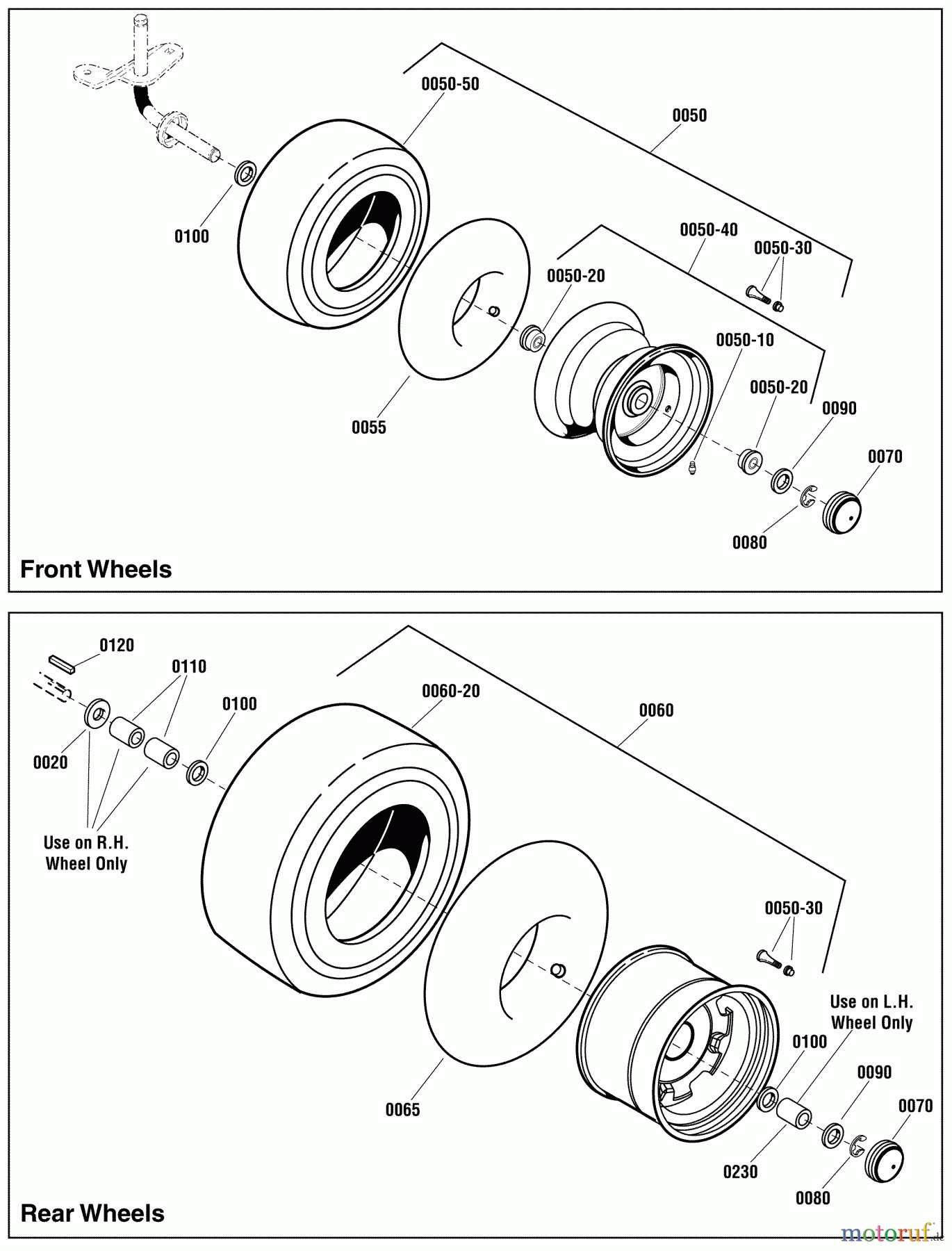 0050-50
0050
0100
0050-40
0050-30
0050-20
0050-10
0050-20
0090
0055
0070
0080
Front Wheels

0120
0110
0100
0060-20
0060
0020
Use on R.H. Wheel Only
0050-30
Use on L.H. Wheel Only
0100
0090
0070
0065
0230
0080
Rear Wheels

motoruf.de