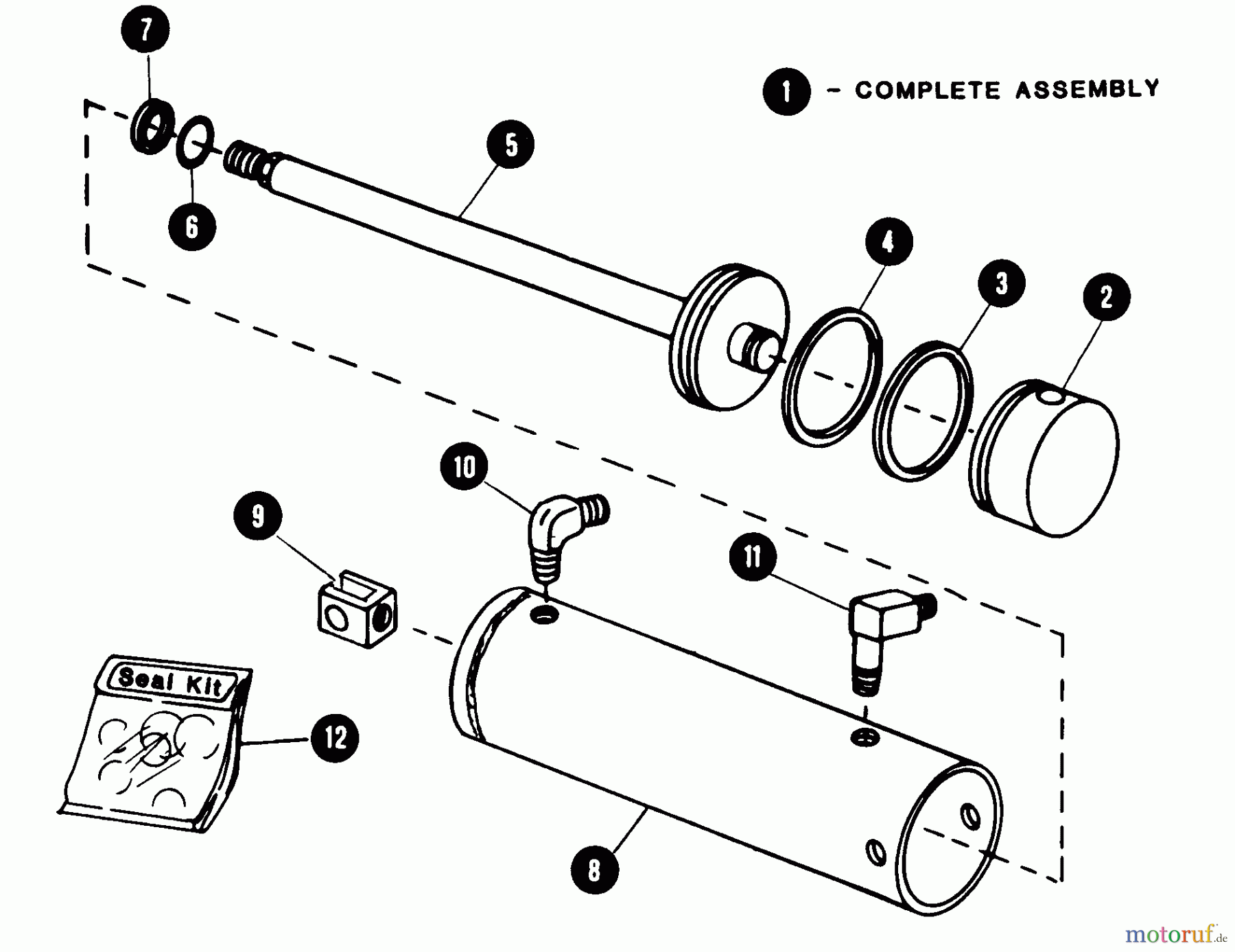 7

1 - COMPLETE ASSEMBLY

5

6

4

3

2

10

9

11

Seal Kit

12

8

motoruf.de