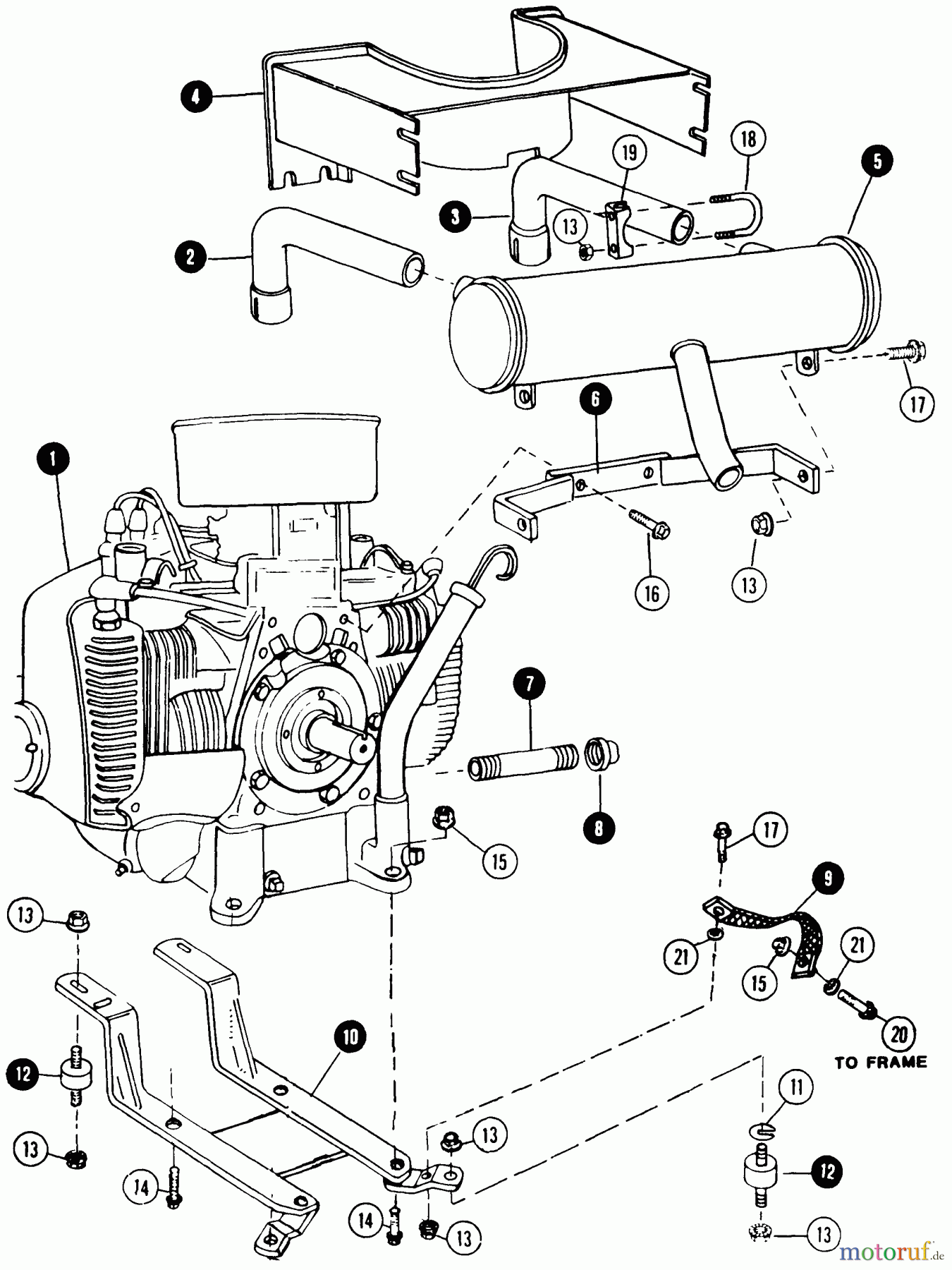 4
19
18
5
3
13
2
17
6
1
16
13
7
8
15
17
9
13
21
15
21
20
TO FRAME
10
12
11
13
13
12
14
14
13
13
motoruf.de