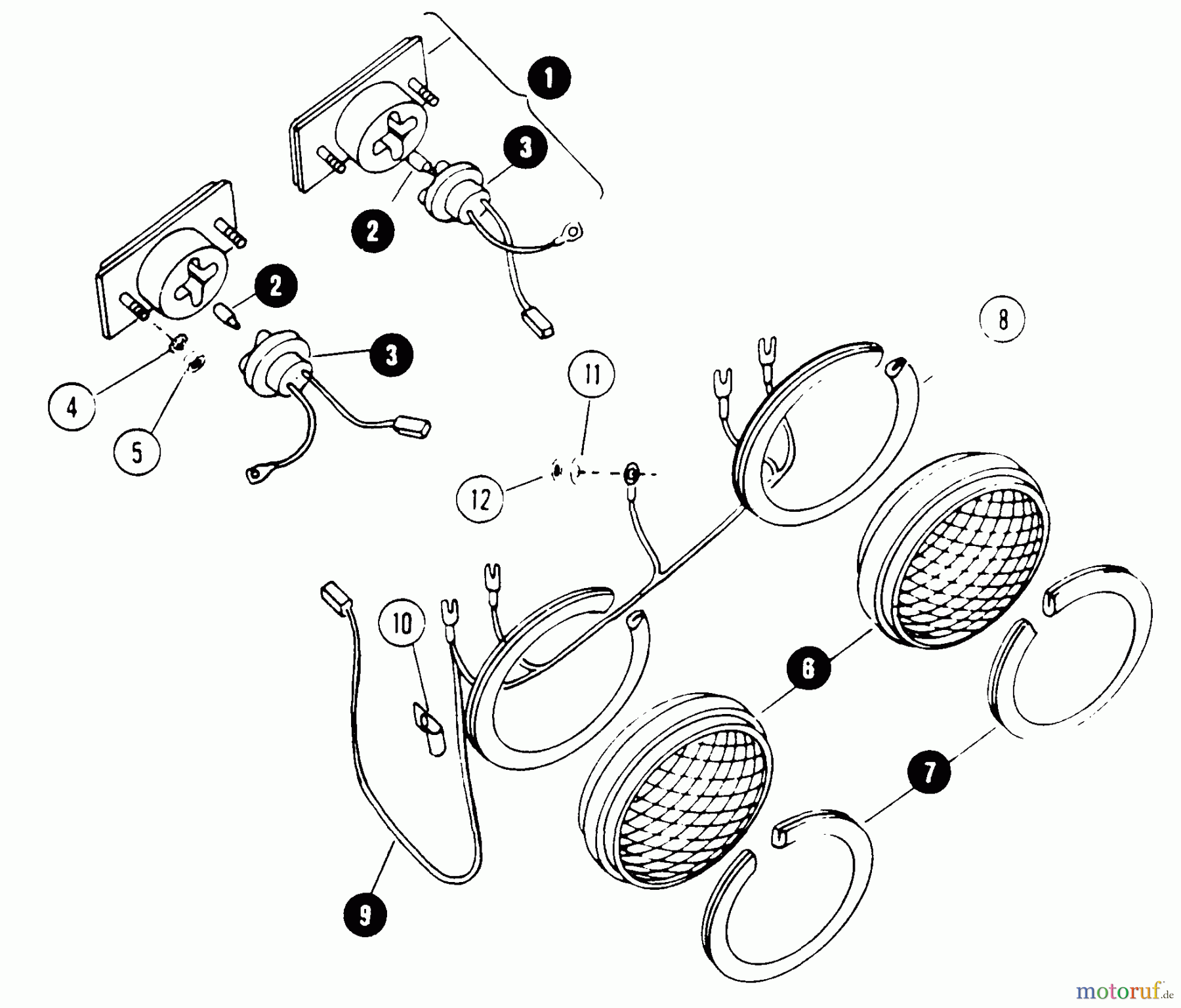 1
3
2
2
3
4
5
8
11
12
10
6
7
9
motoruf.de