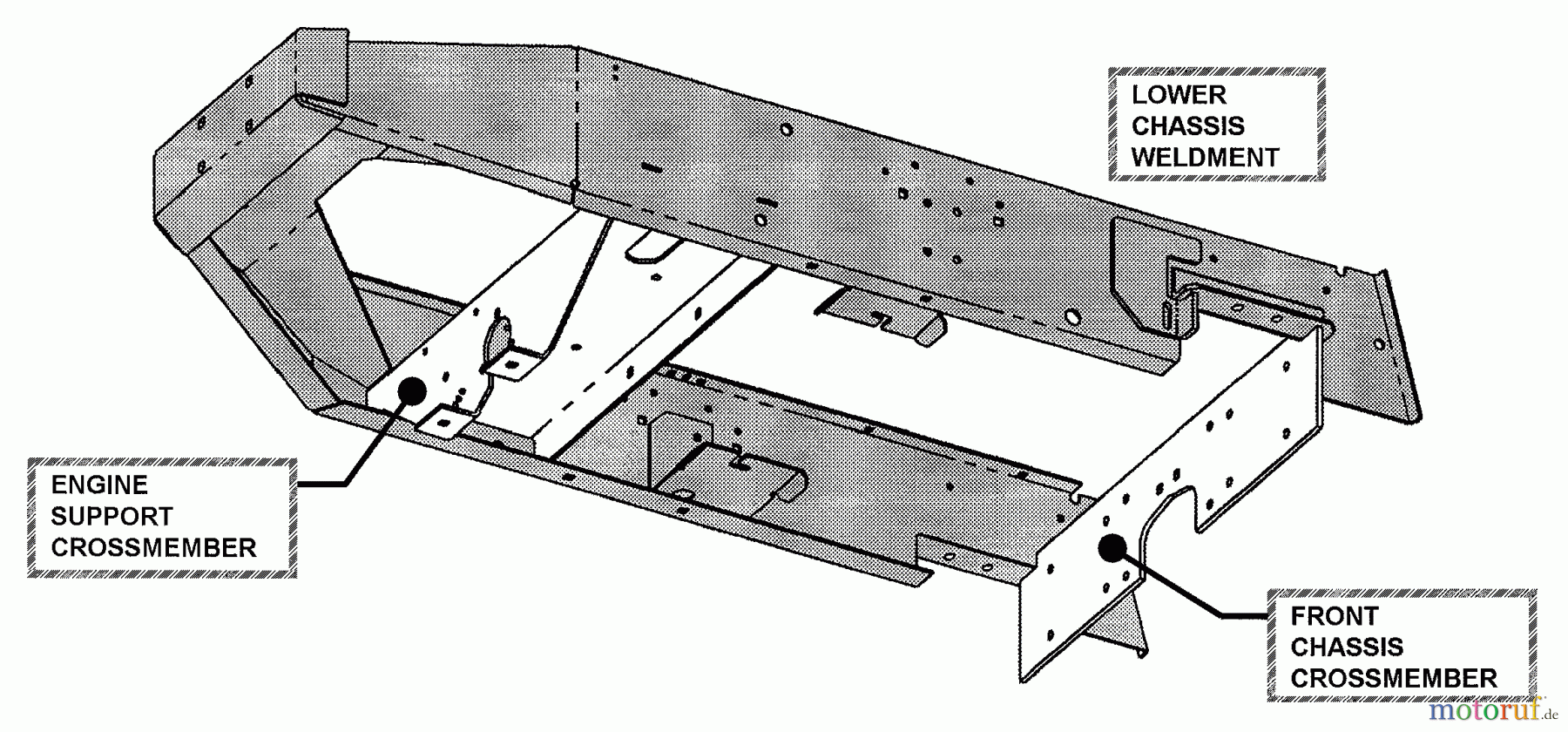 LOWER CHASSIS WELDMENT

ENGINE SUPPORT CROSSMEMBER

FRONT CHASSIS CROSSMEMBER

motoruf.de