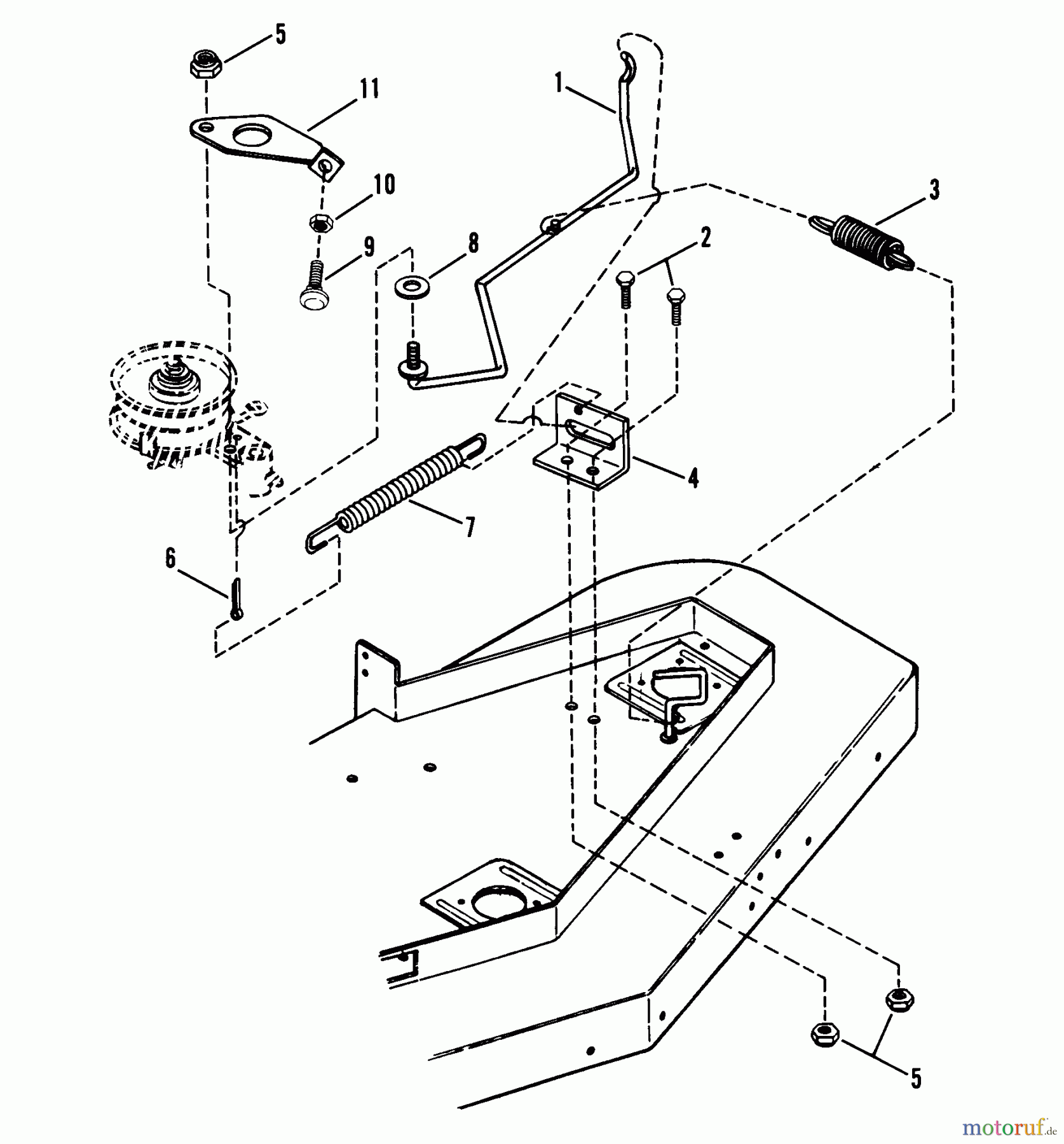 5
11
1
10
3
9
8
2
4
7
6
5
motoruf.de