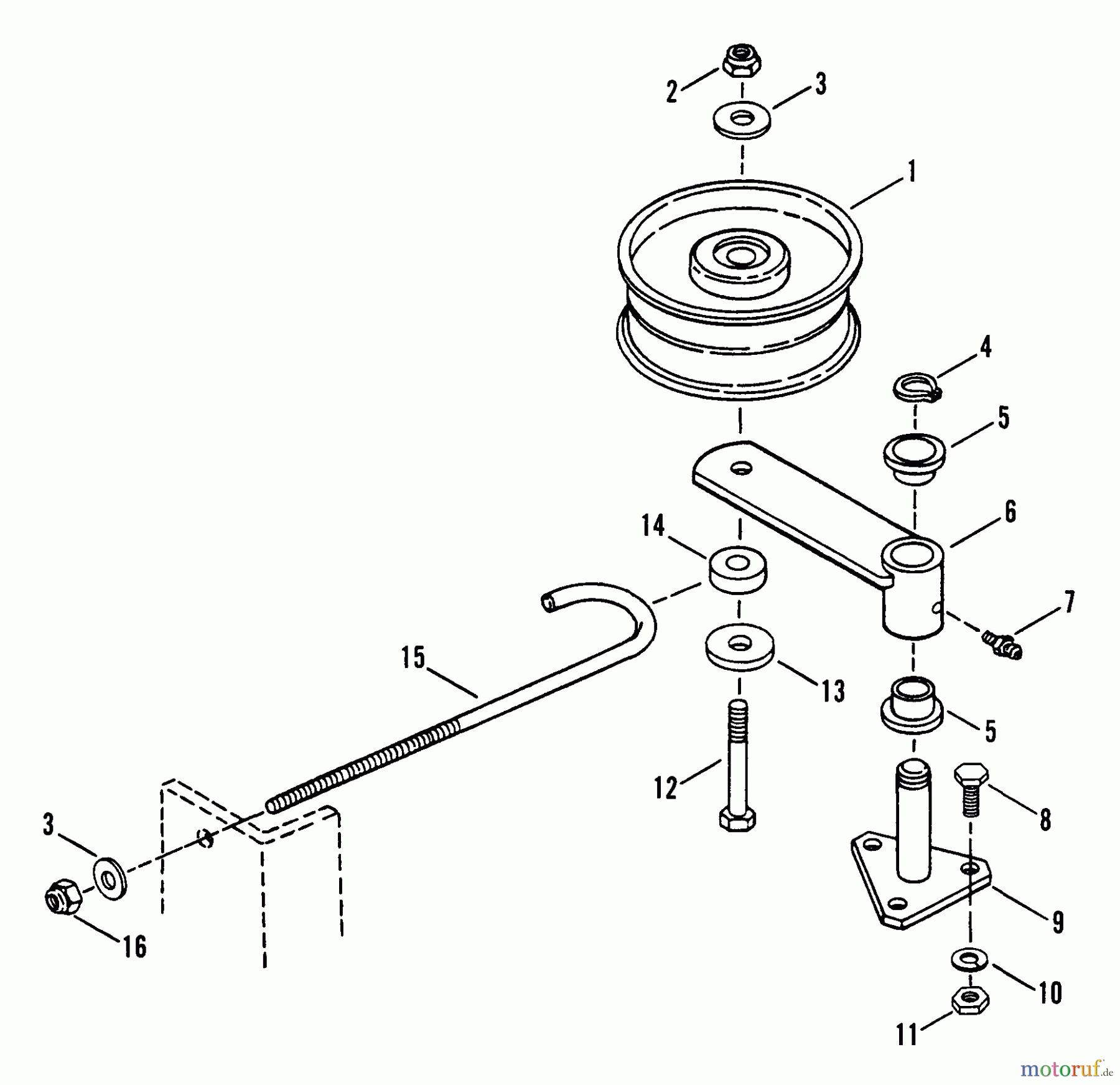 2
3
1
4
5
6
14
7
15
13
5
12
8
3
9
16
10
11
motoruf.de