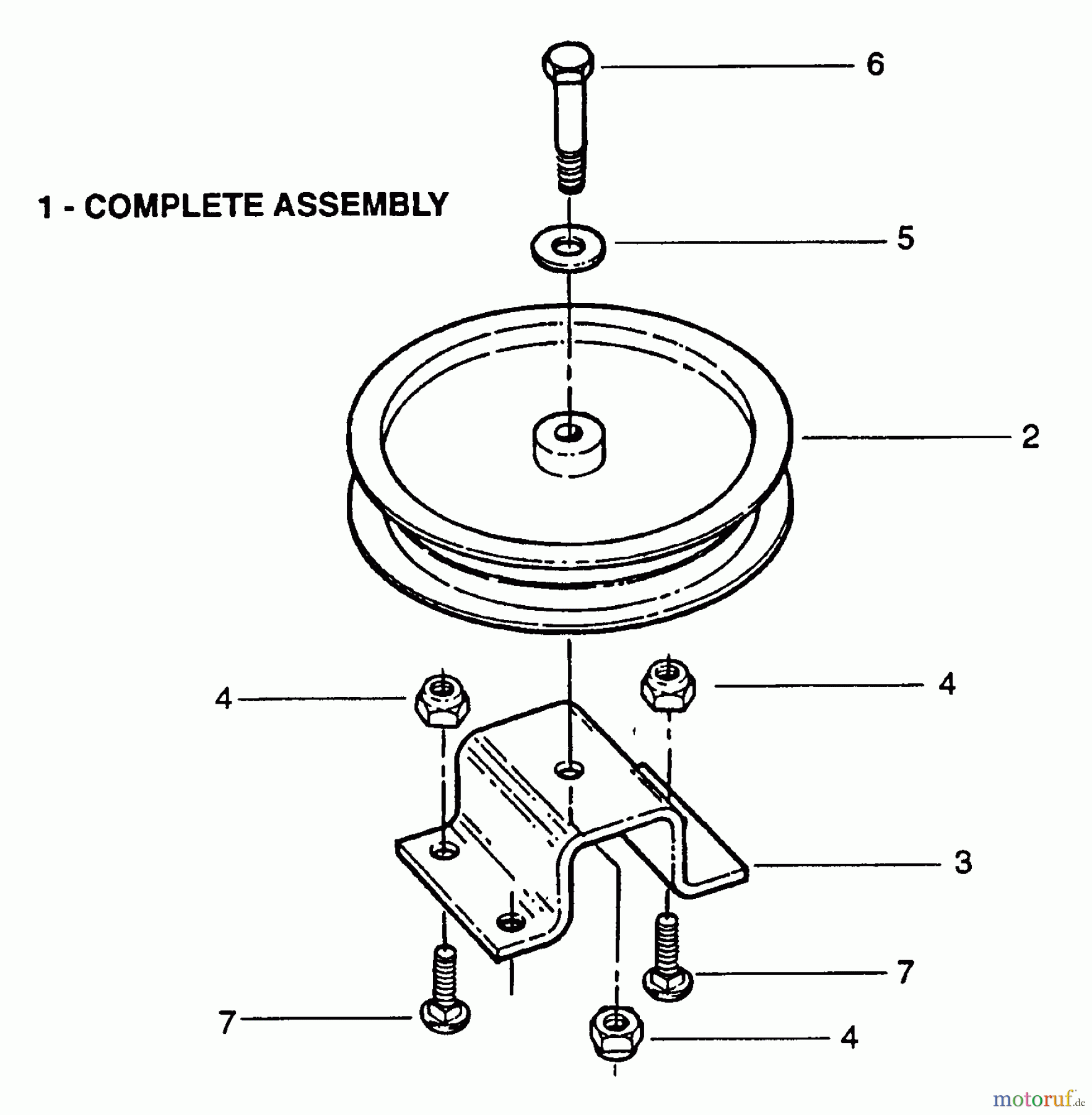 6

1 - COMPLETE ASSEMBLY

5

2

4

4

3

7

7

4

motoruf.de