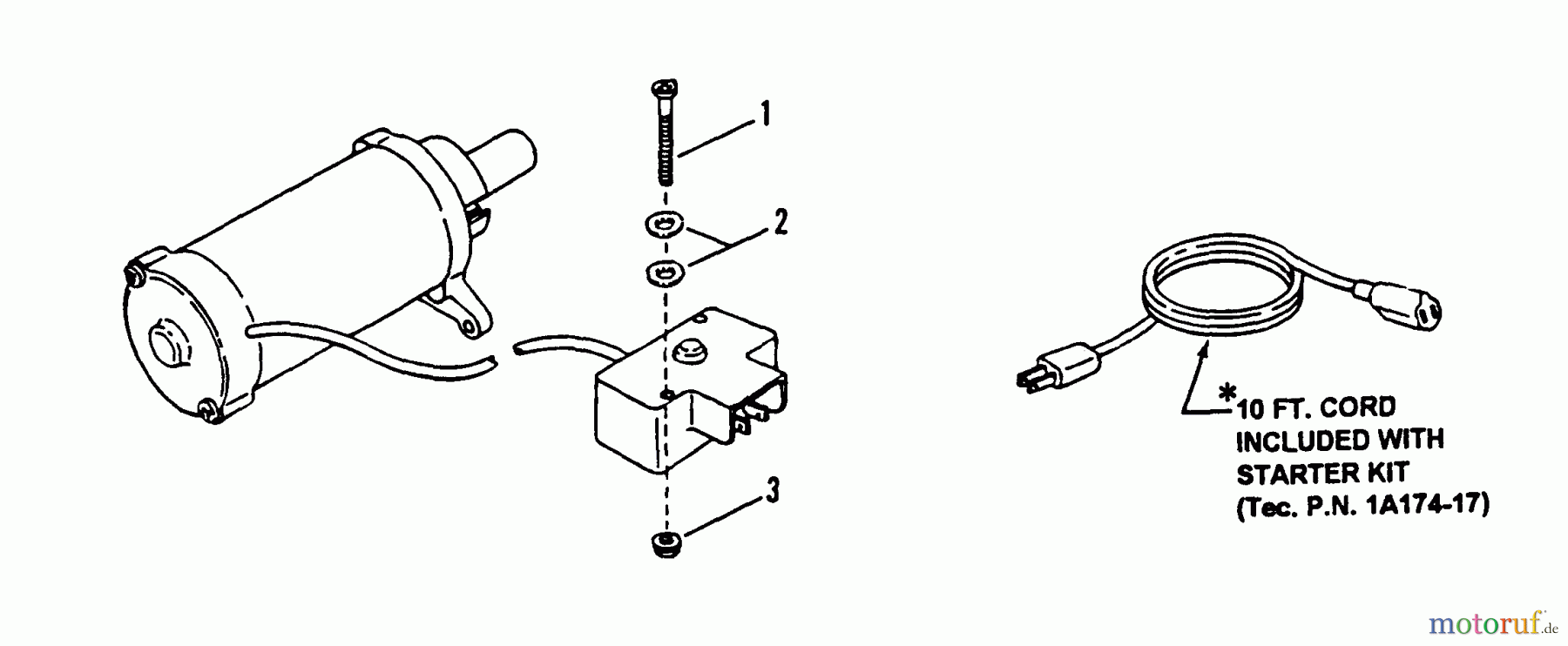 1

2

3

*10 FT. CORD INCLUDED WITH STARTER KIT (Tec. P.N. 1A174-17)

motoruf.de