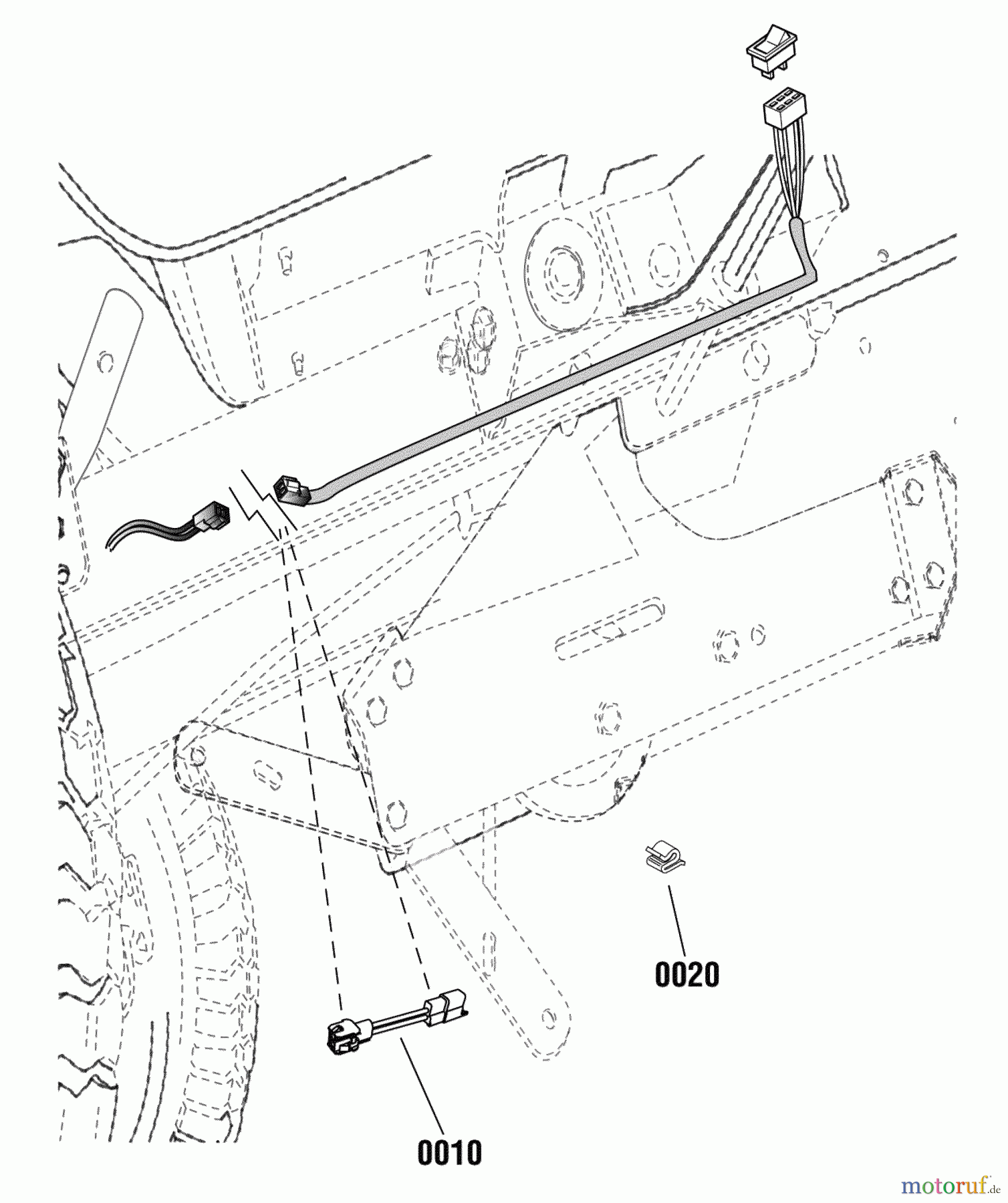 0020

0010

motoruf.de