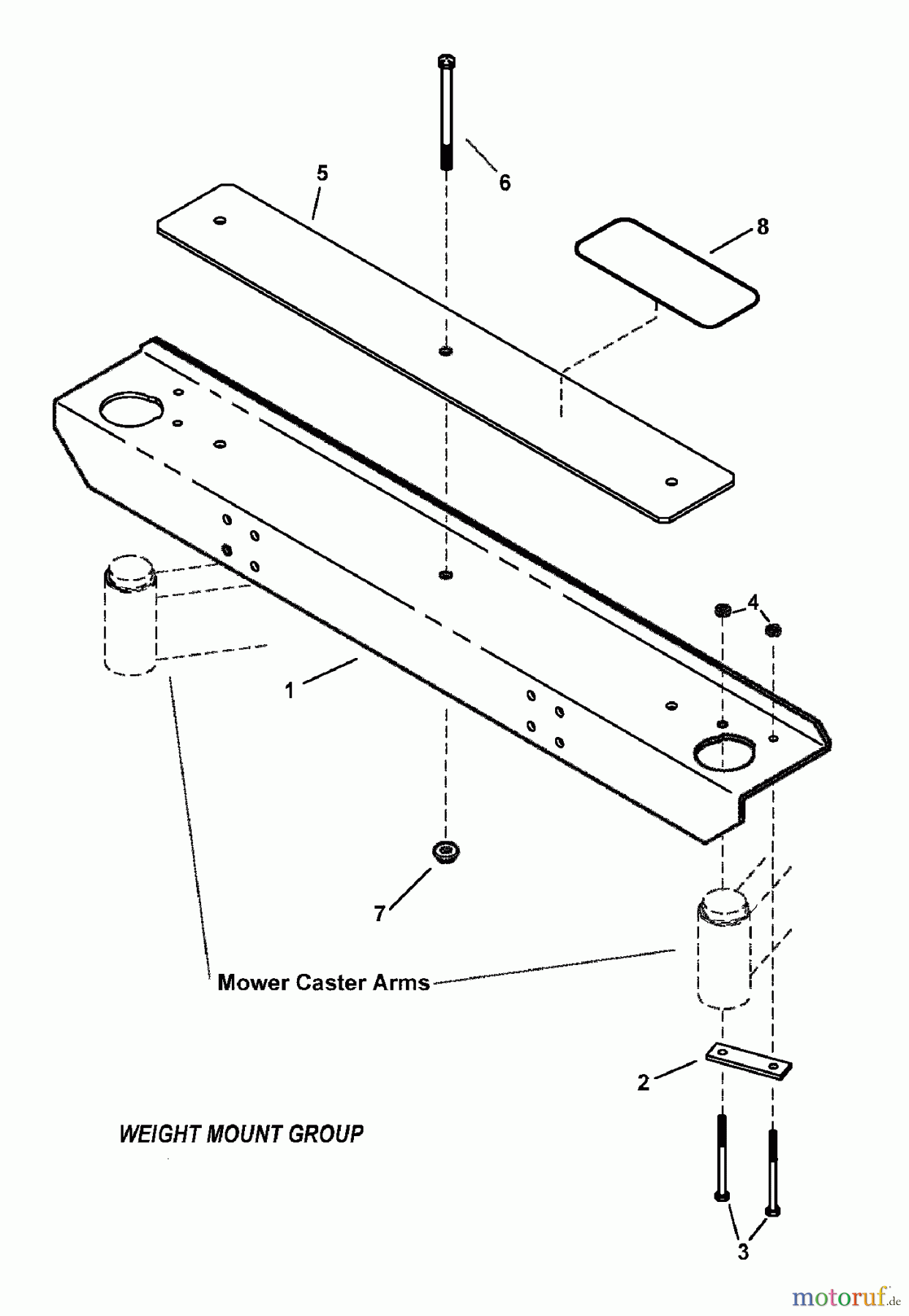 6

5

8

4

1

7

Mower Caster Arms

2

WEIGHT MOUNT GROUP

3

motoruf.de