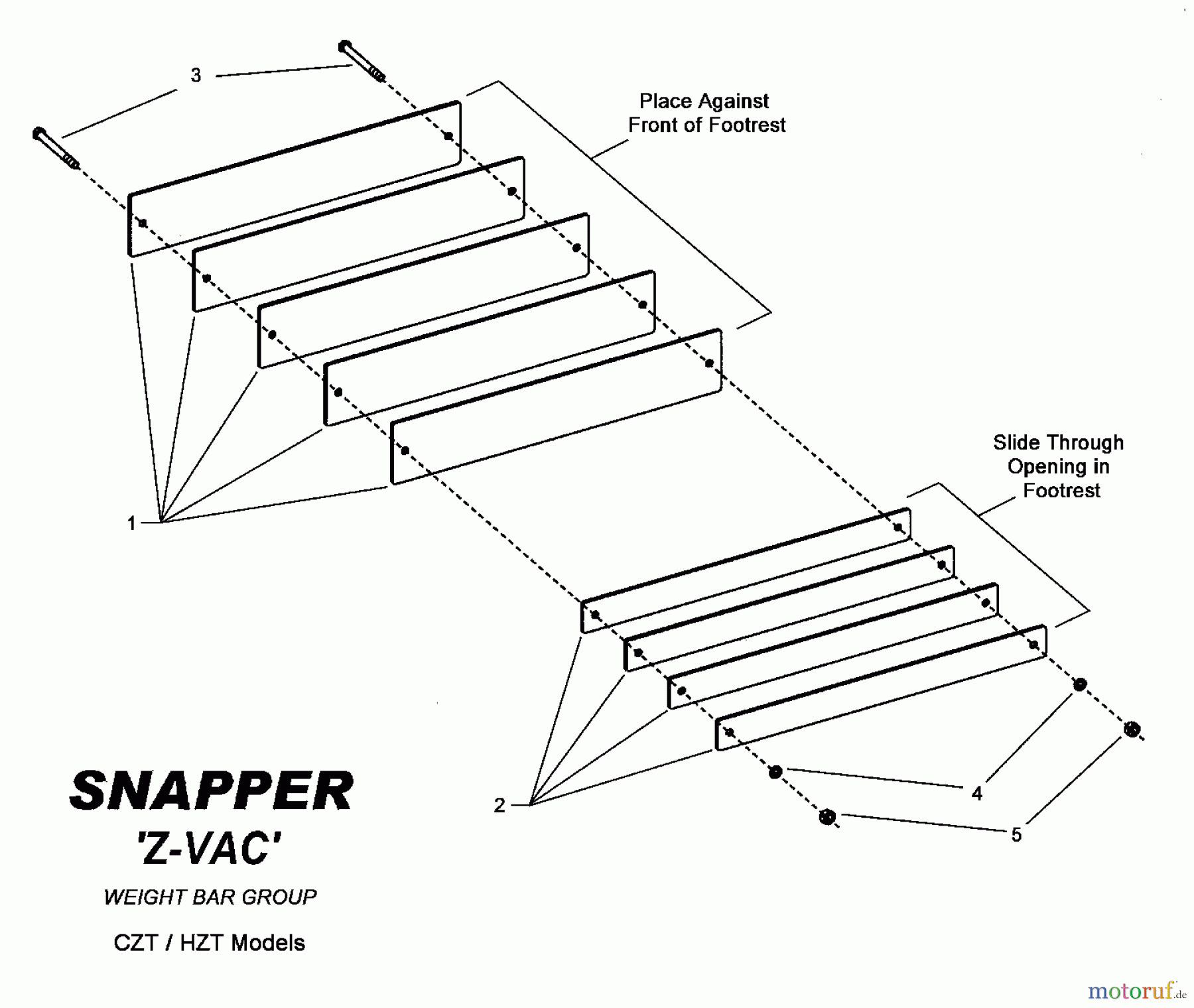 3

Place Against Front of Footrest

Slide Through Opening in Footrest

1

2

4

5

SNAPPER

'Z-VAC'

WEIGHT BAR GROUP

CZT / HZT Models

motoruf.de