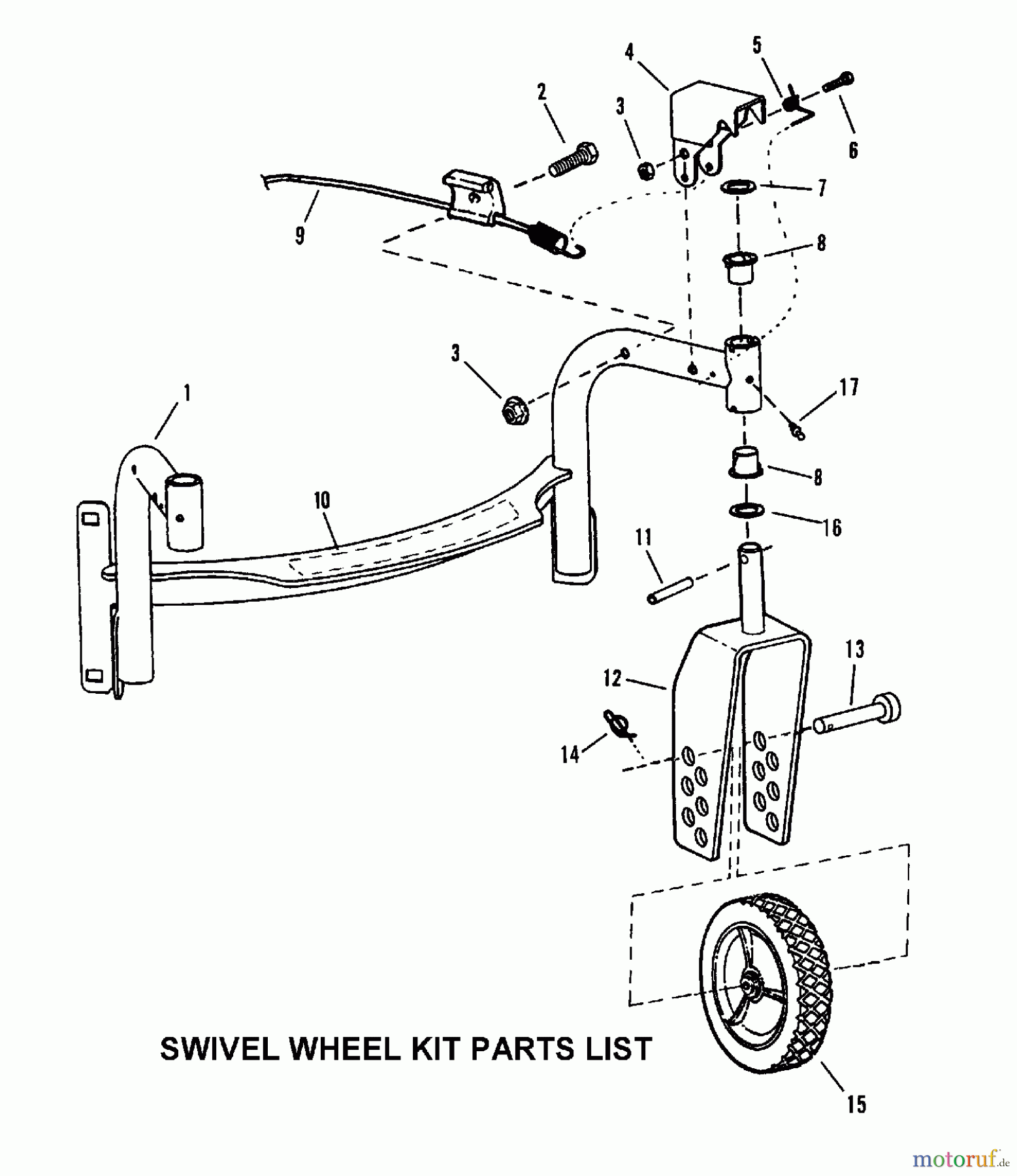 4
5
2
3
6
7
9
8
3
17
1
8
10
16
11
13
12
14
SWIVEL WHEEL KIT PARTS LIST
15
motoruf.de