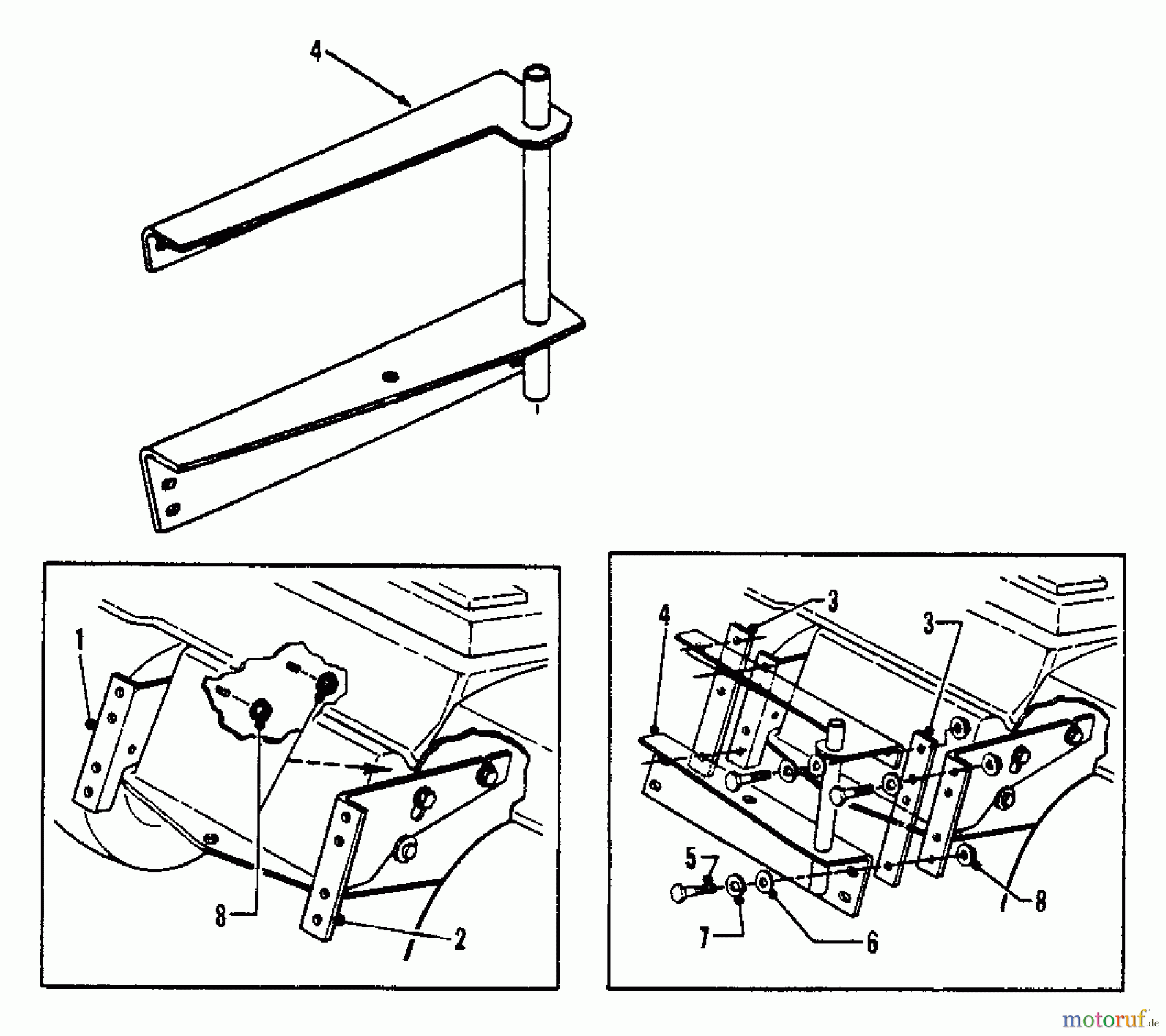 4

1

8

2

4

3

3

5

7

6

8

motoruf.de