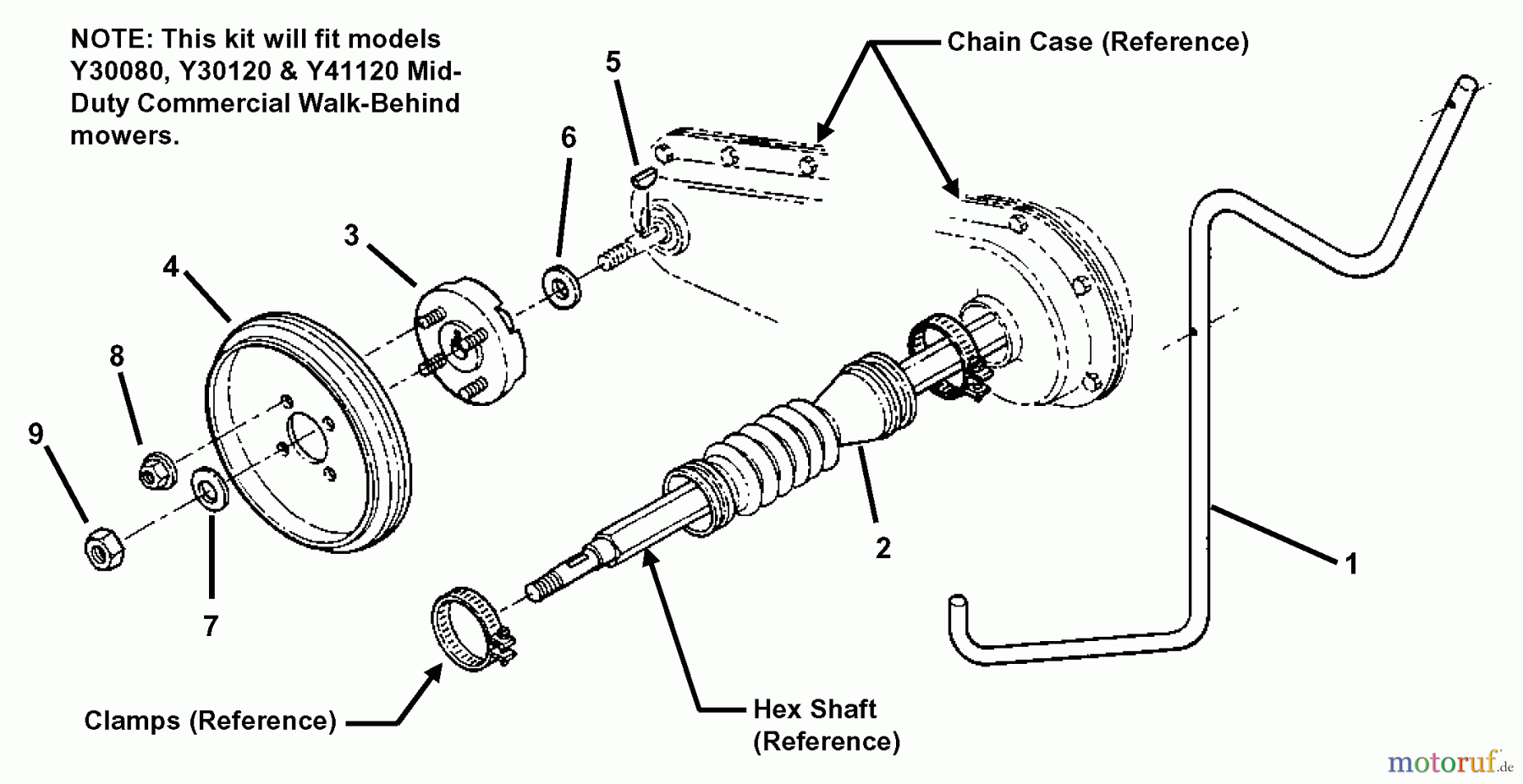 NOTE: This kit will fit models Y30080, Y30120 & Y41120 Mid-Duty Commercial Walk-Behind mowers.

Chain Case (Reference)

5

6

3

4

8

9

7

2

1

Clamps (Reference)

Hex Shaft (Reference)

motoruf.de