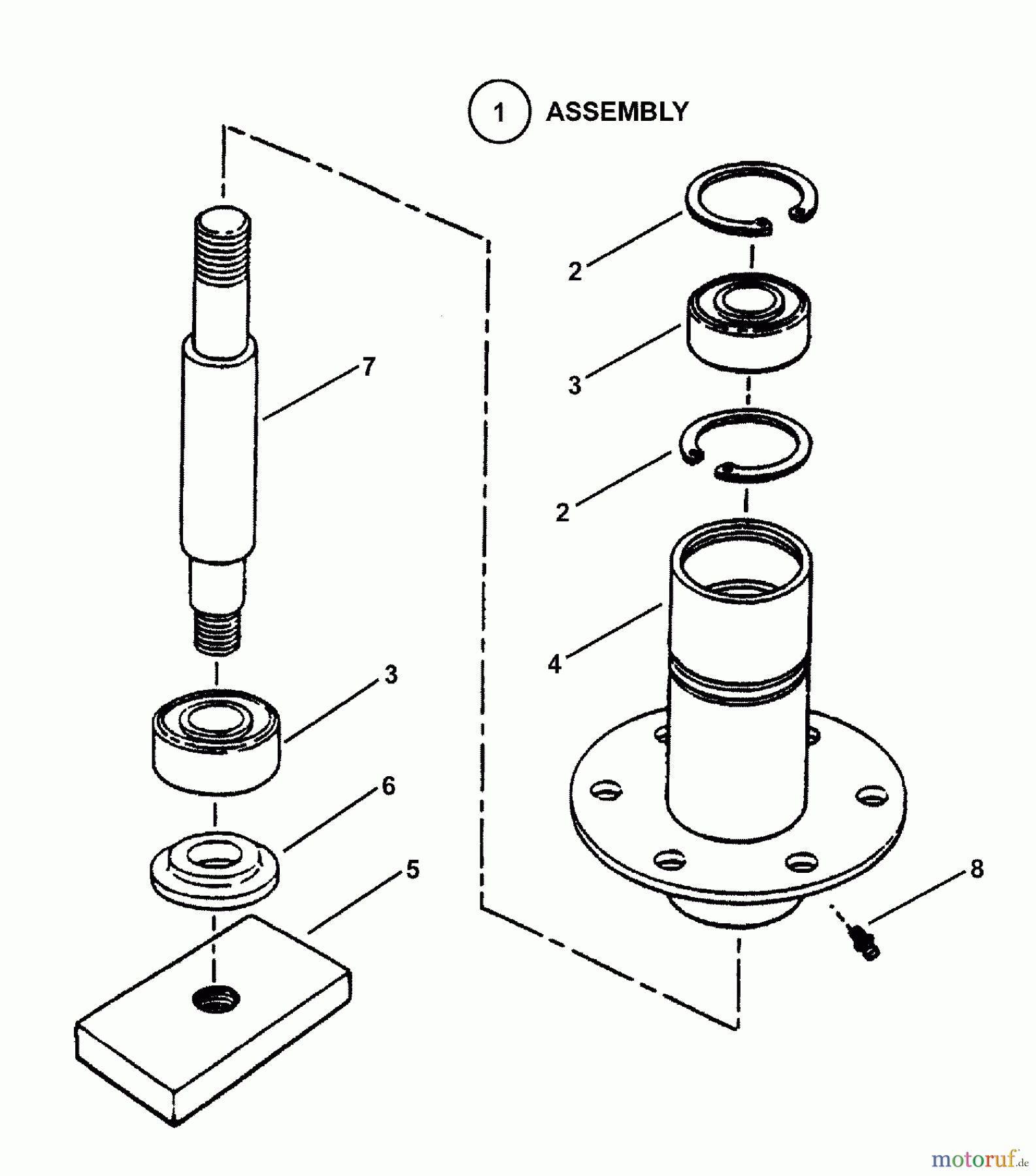 1 ASSEMBLY

2

3

2

4

7

3

6

5

8

motoruf.de