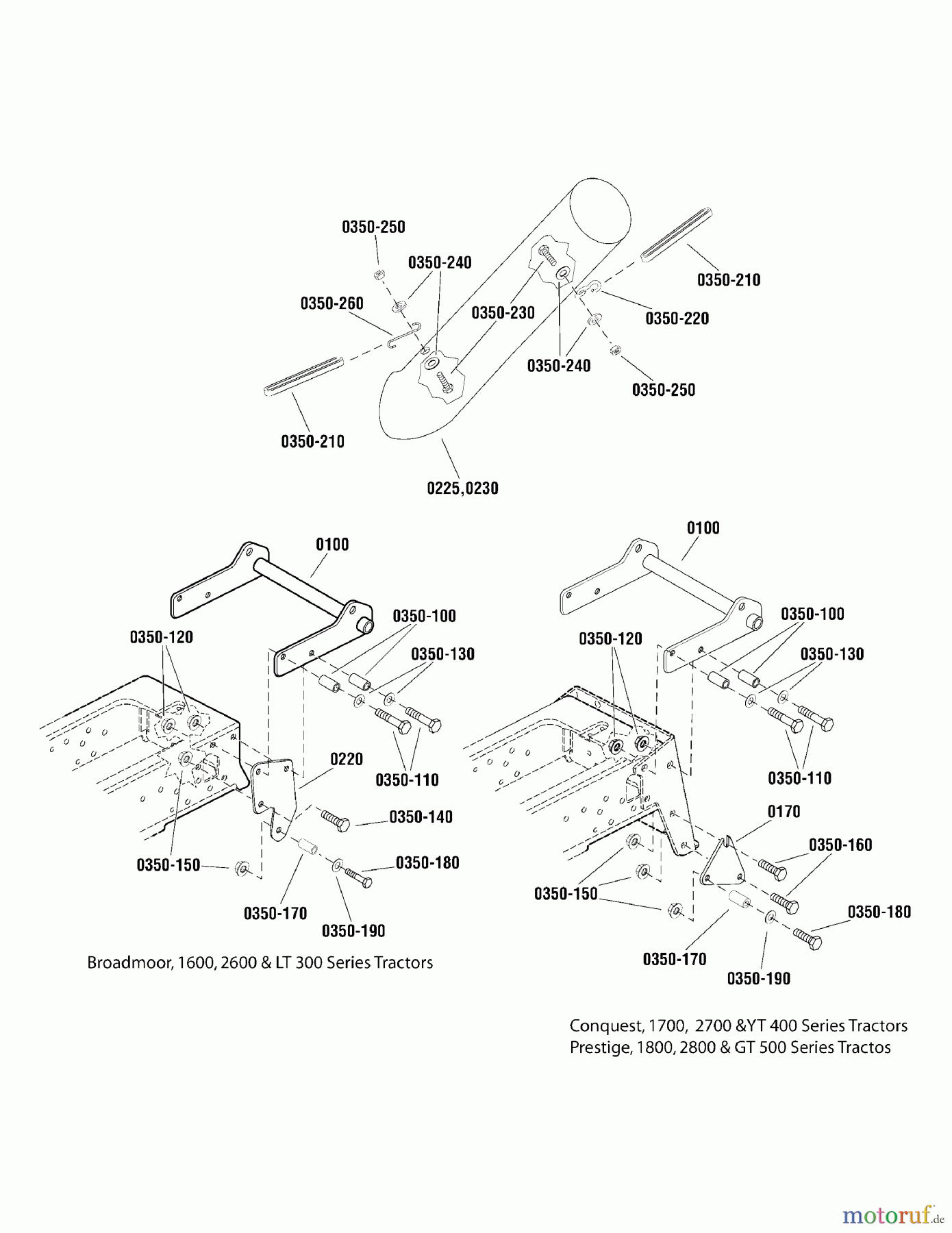 0350-250
0350-240
0350-260
0350-230
0350-210
0350-220
0350-240
0350-250
0350-210
0225,0230

0100
0350-100
0350-120
0350-130
0220
0350-110
0350-140
0350-150
0350-180
0350-170
0350-190

Broadmoor, 1600, 2600 & LT 300 Series Tractors

0100
0350-100
0350-120
0350-130
0350-110
0170
0350-160
0350-150
0350-180
0350-170
0350-190

Conquest, 1700, 2700 &YT 400 Series Tractors
Prestige, 1800, 2800 & GT 500 Series Tractos

motoruf.de