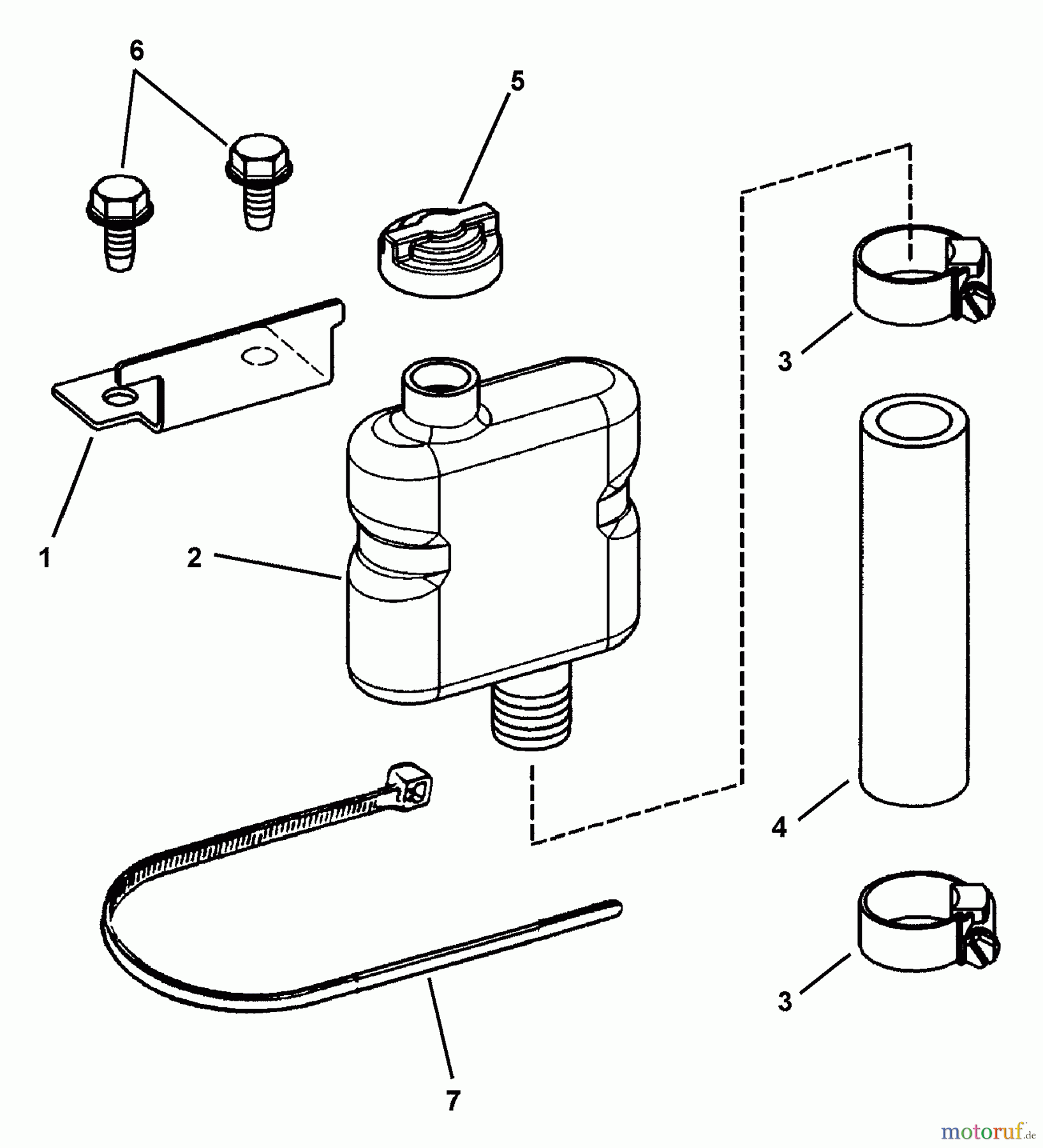 6
5
3
1
2
4
3
7
motoruf.de