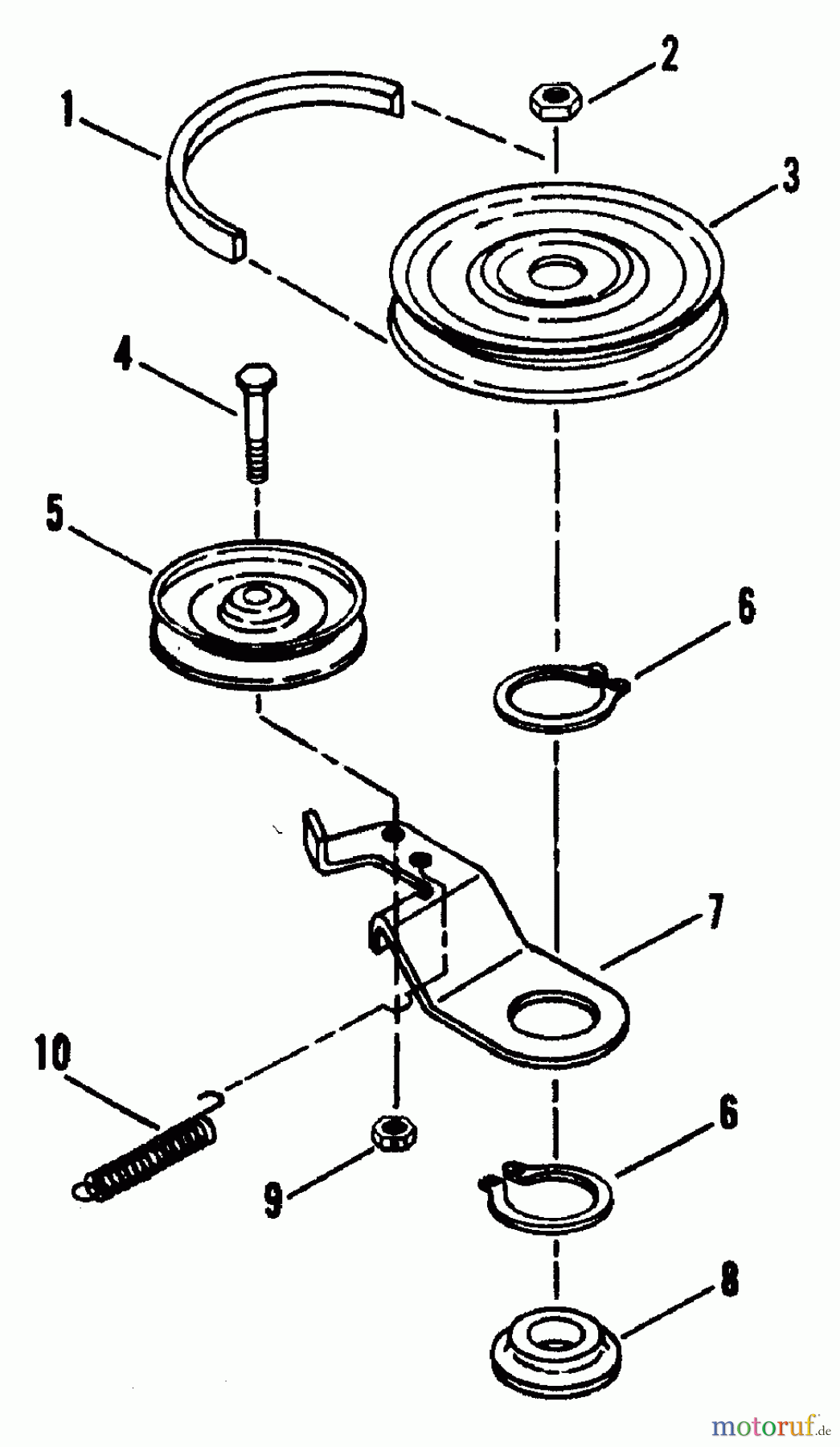 1
2
3
4
5
6
7
10
6
9
8
motoruf.de