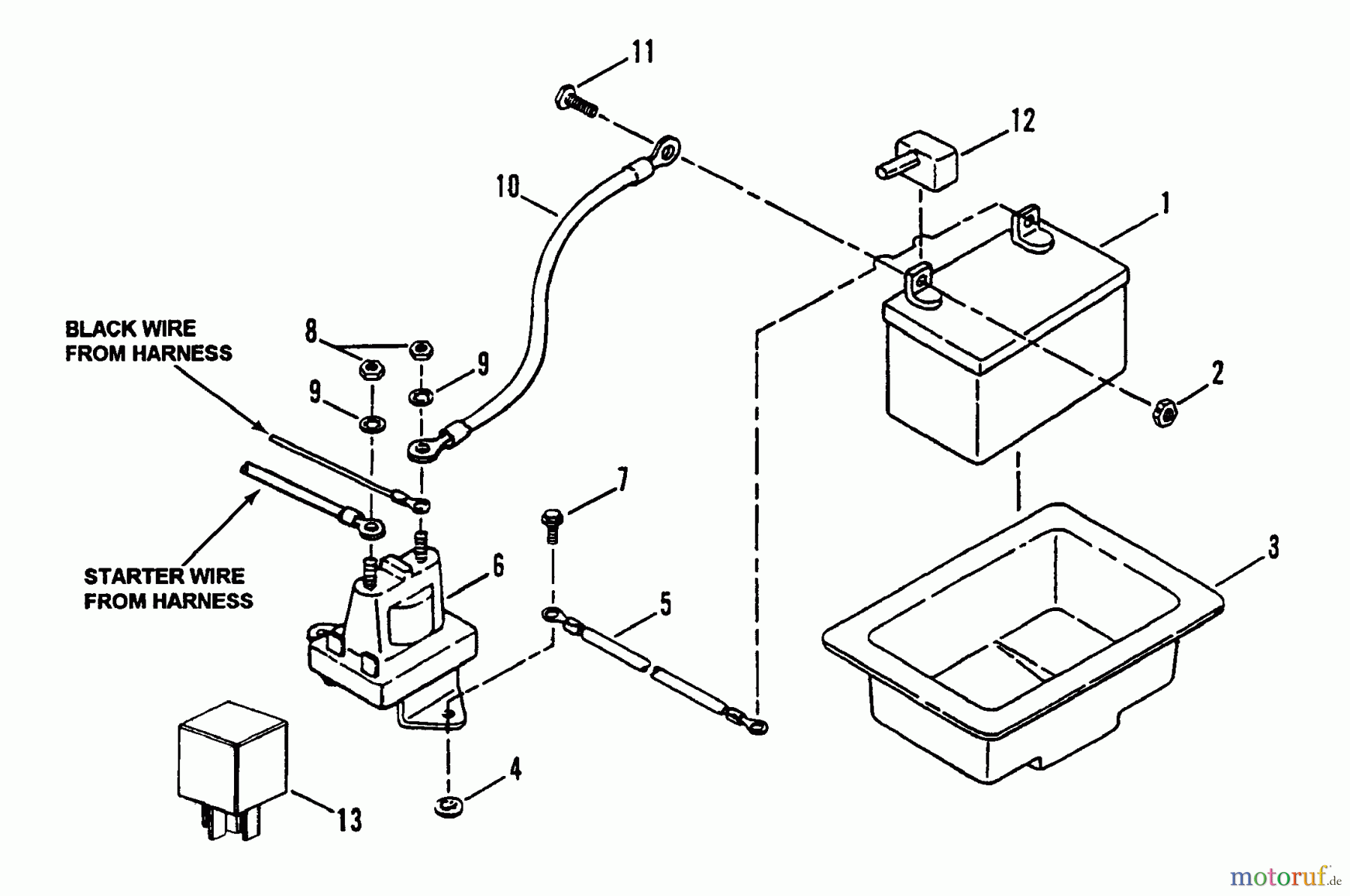 11

12

10

1

BLACK WIRE
FROM HARNESS

8

9

9

2

7

STARTER WIRE
FROM HARNESS

6

5

3

4

13

motoruf.de