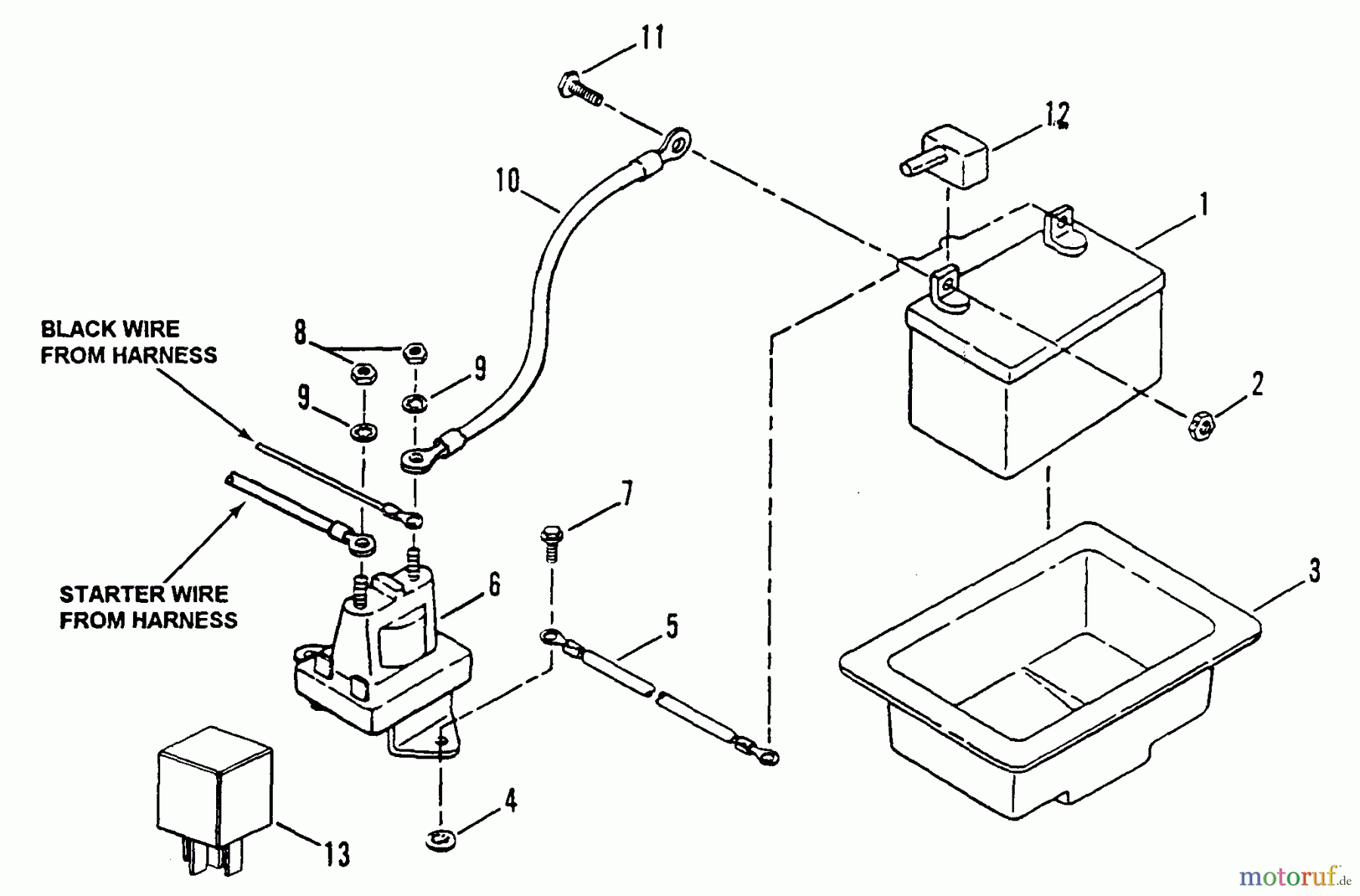 11

12

10

1

BLACK WIRE FROM HARNESS

8

9

9

2

7

STARTER WIRE FROM HARNESS

6

5

3

4

13

motoruf.de