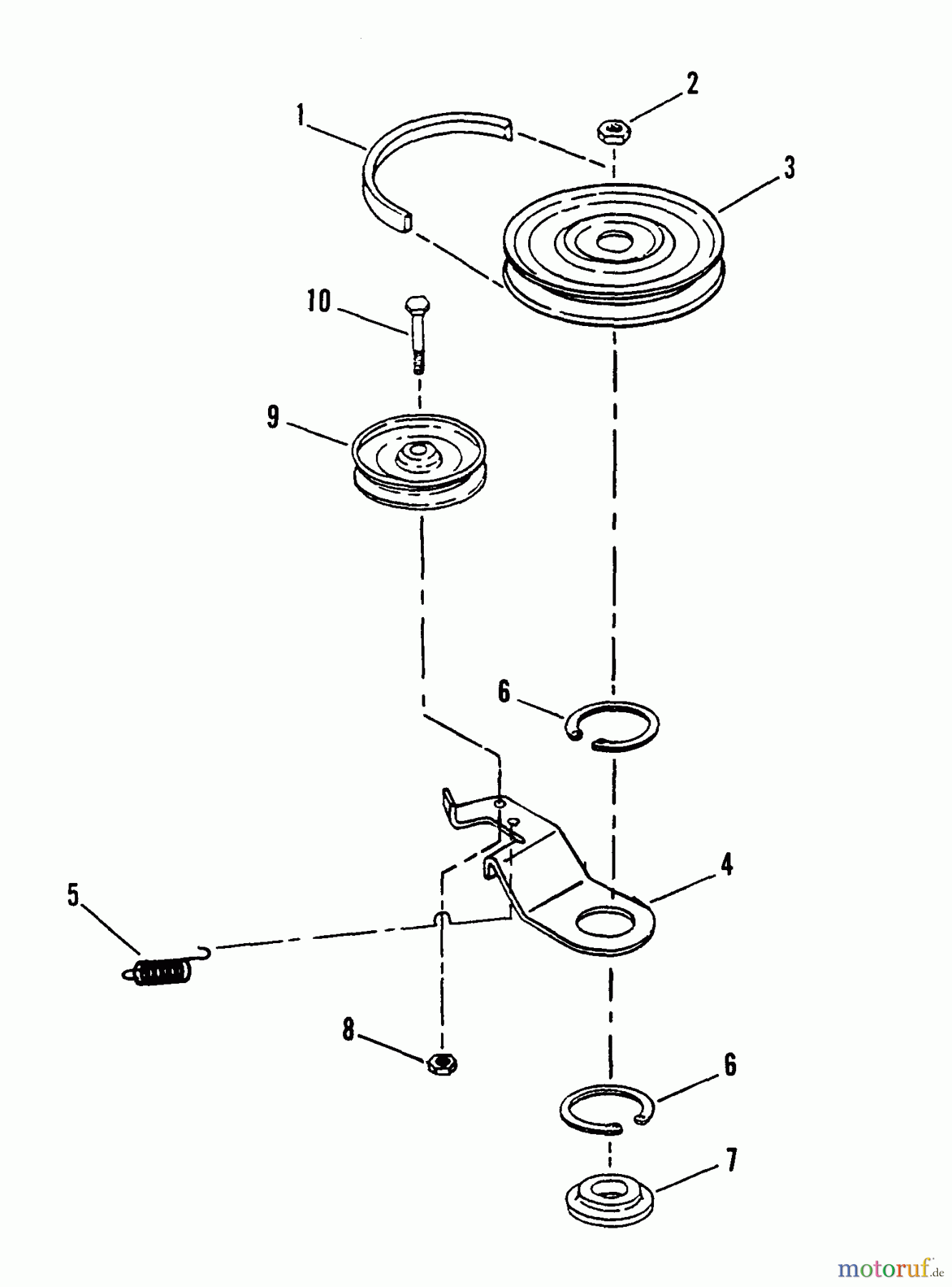 1
2
3
10
9
6
4
5
8
6
7
motoruf.de