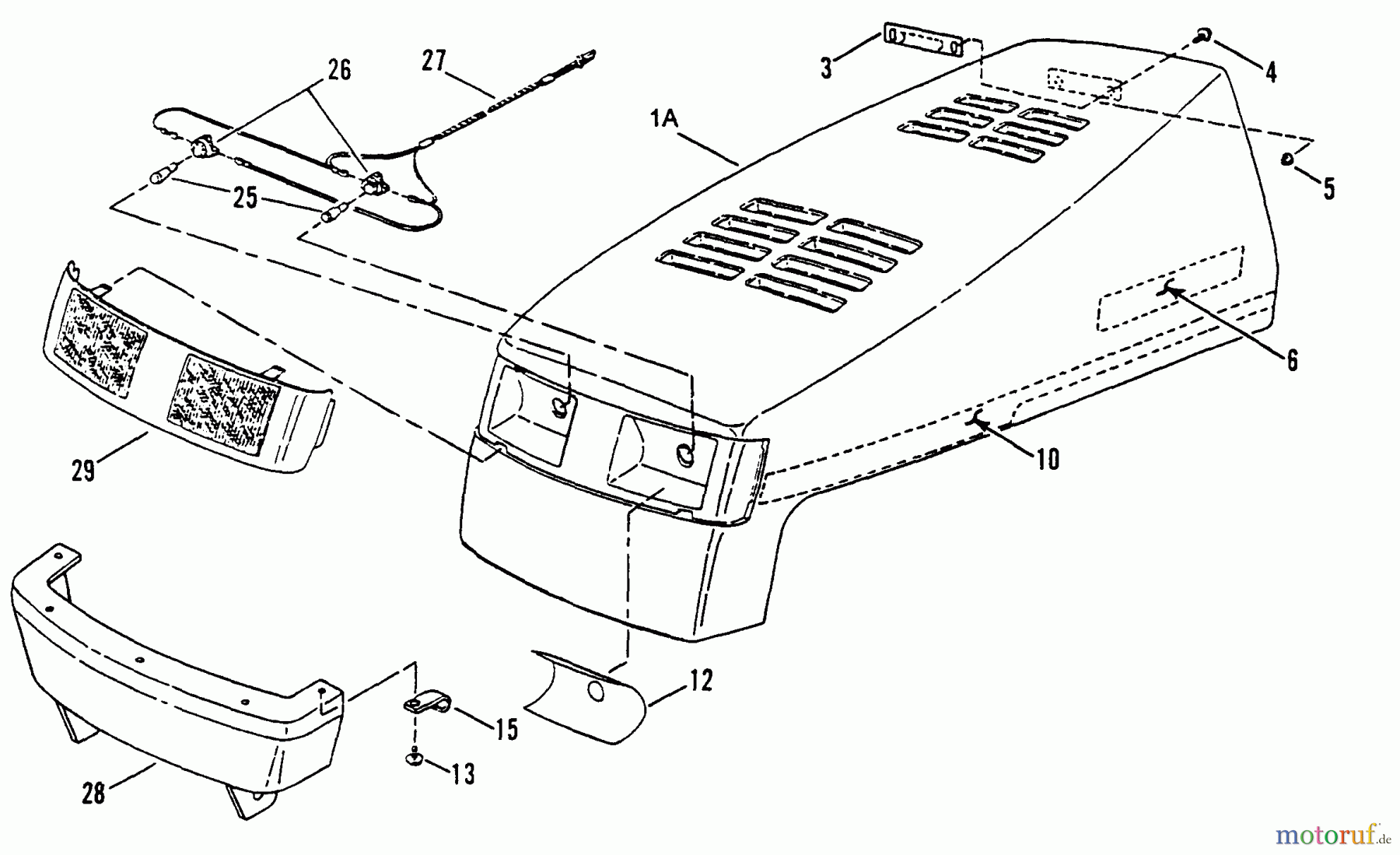 26
27
3
4
1A
5
25
6
29
10
12
15
13
28
motoruf.de