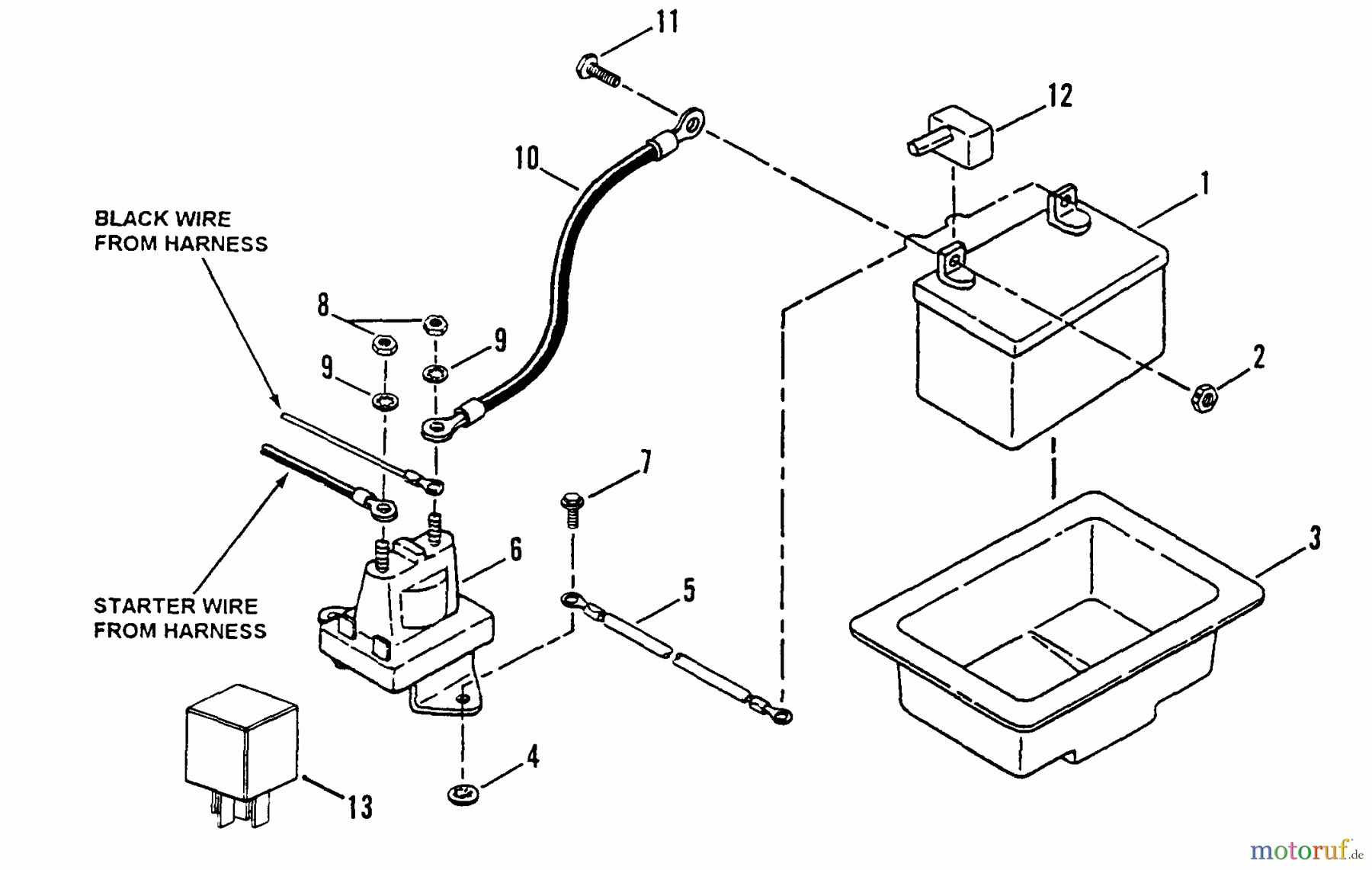 11

12

10

1

BLACK WIRE
FROM HARNESS

8

9

9

2

7

6

5

3

STARTER WIRE
FROM HARNESS

4

13

motoruf.de