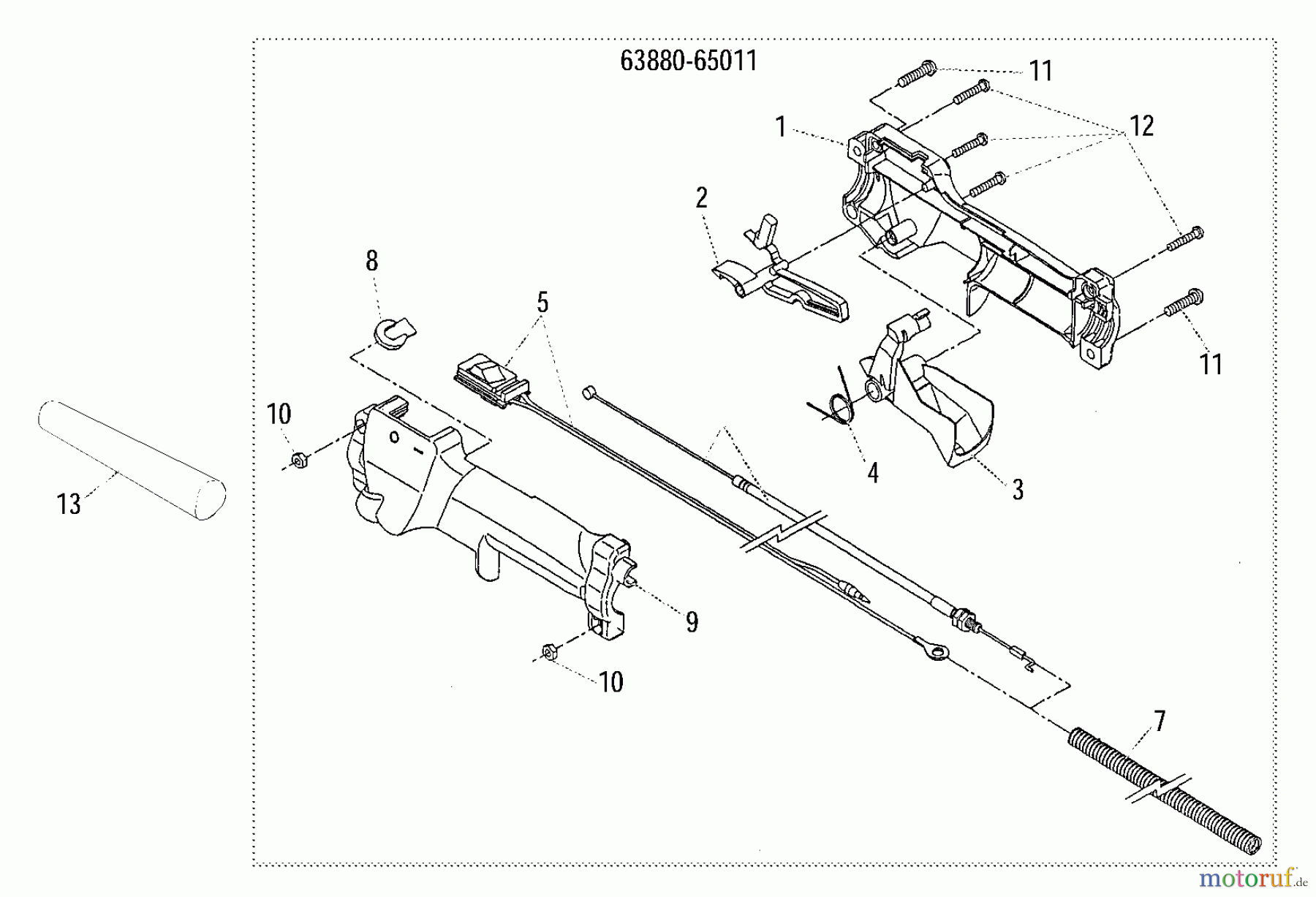 63880-65011

11
12
1
2
8
5
11
10
4
3
13
9
10
7

motoruf.de