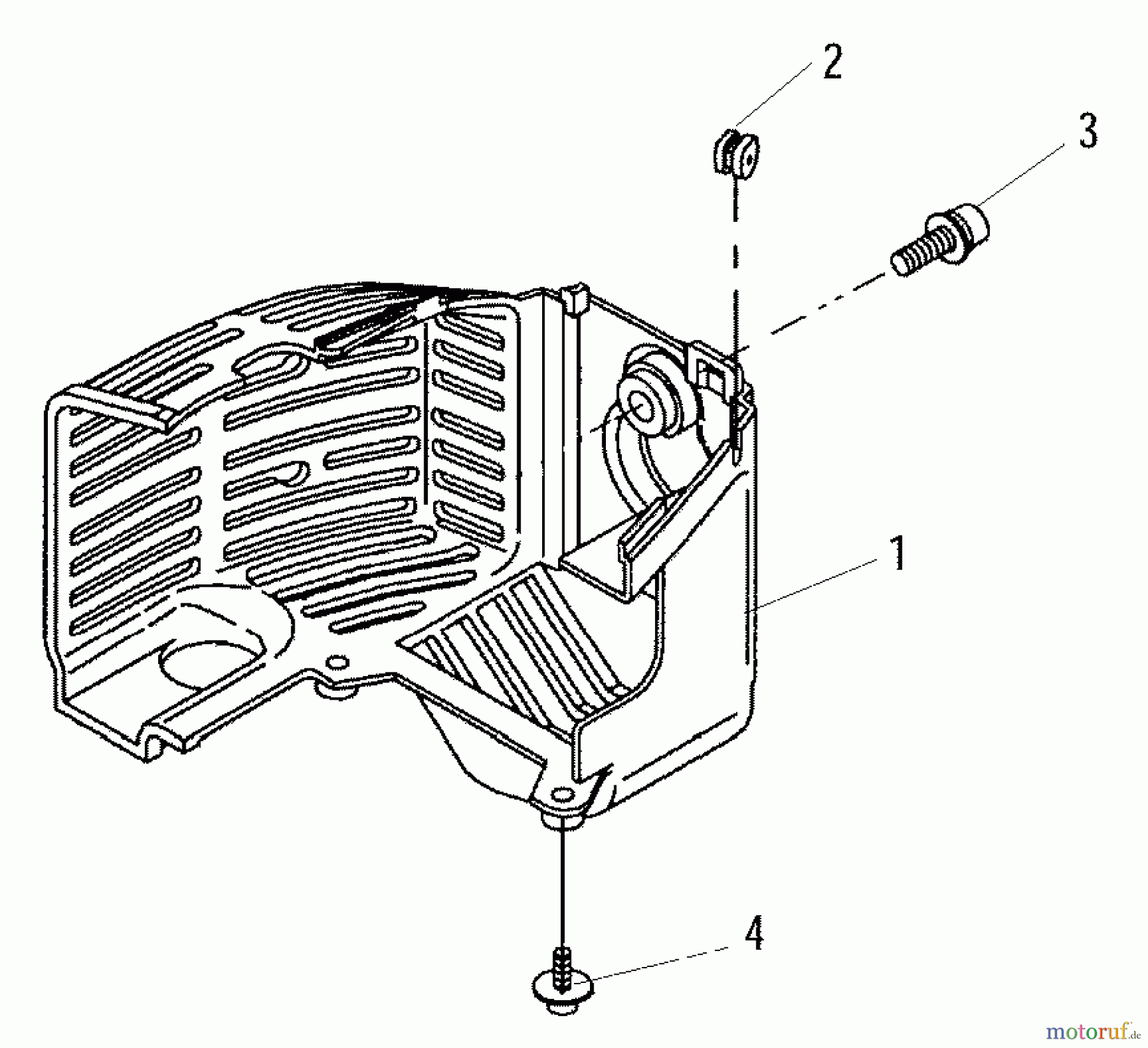 2
3
1
4
motoruf.de