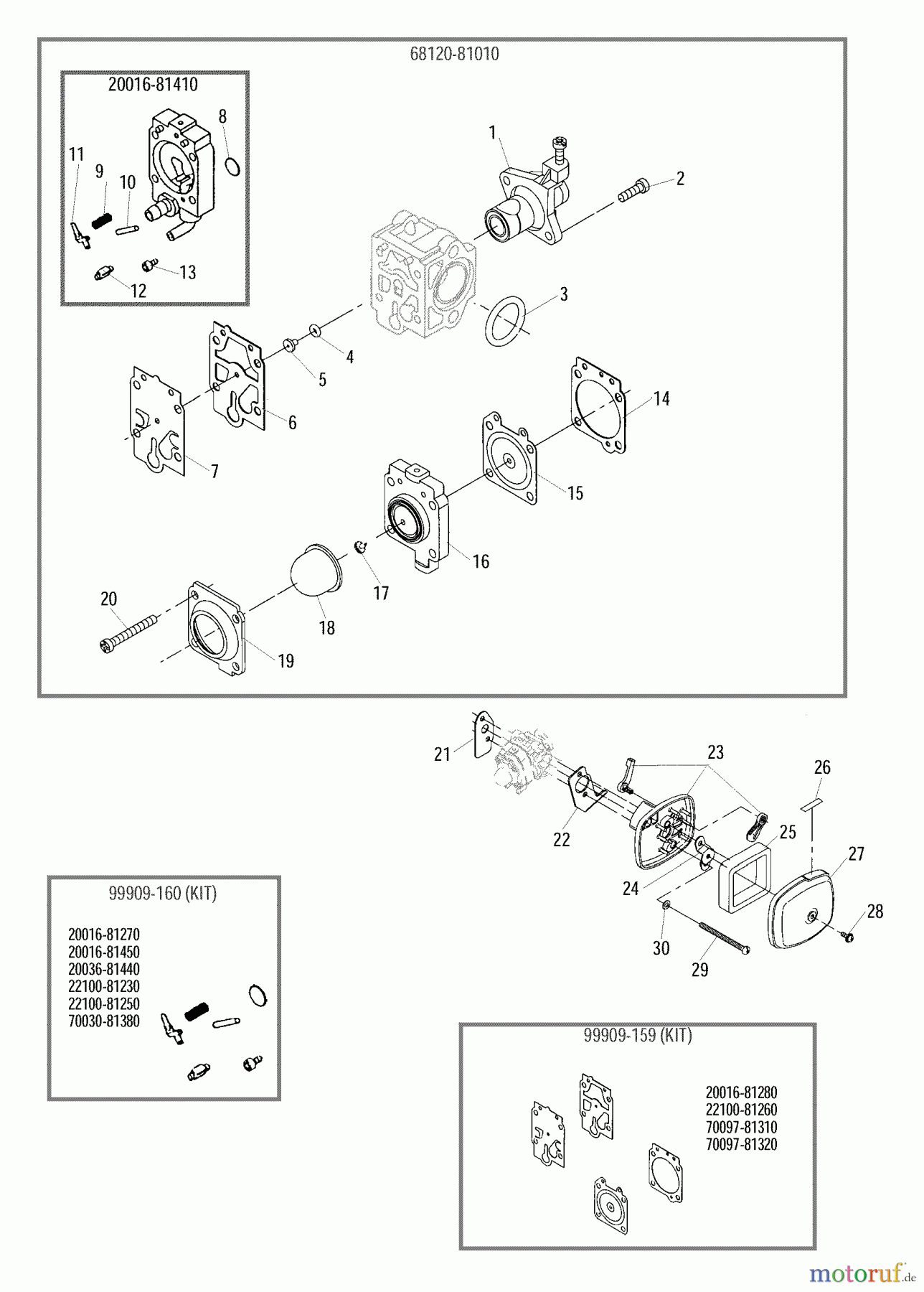 68120-81010

20016-81410

8
11
9
10
13
12

1
2
3
4
5
6
7
14
15
16
17
18
19
20

21
22
23
24
25
26
27
28
29
30

99909-160 (KIT)

20016-81270
20016-81450
20036-81440
22100-81230
22100-81250
70030-81380

99909-159 (KIT)

20016-81280
22100-81260
70097-81310
70097-81320

motoruf.de