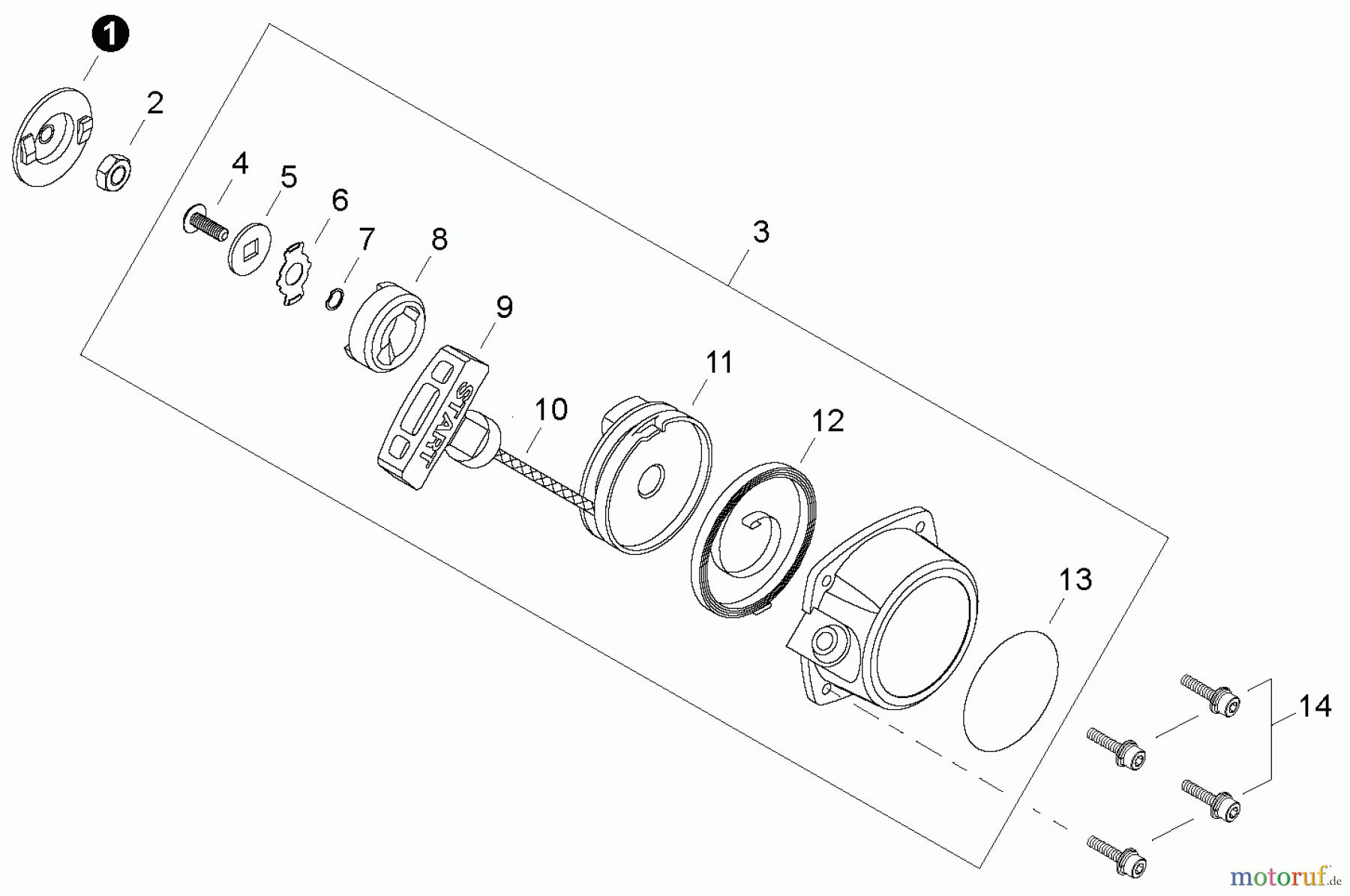 1
2
4
5
6
7
8
3
9
START
10
11
12
13
14
motoruf.de